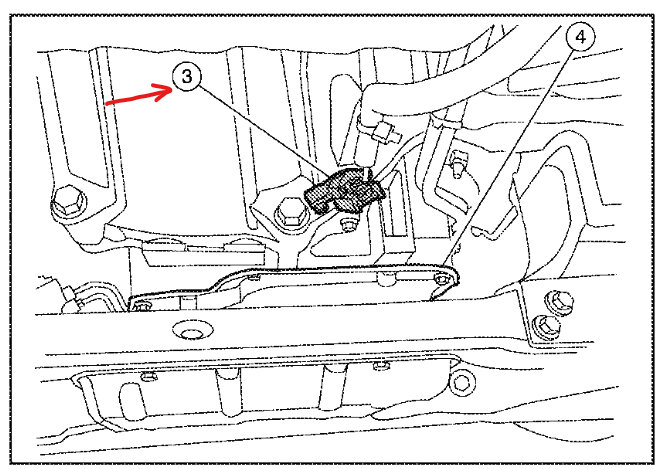 3

4