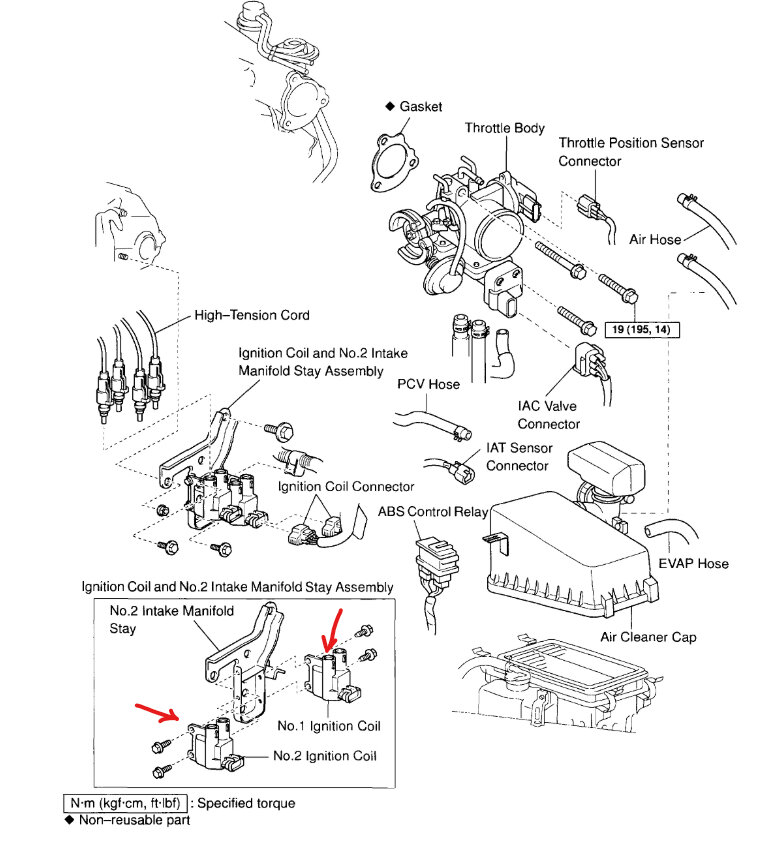 ◆ Gasket

Throttle Body

Throttle Position Sensor Connector

Air Hose

19 (195, 14)

High–Tension Cord

Ignition Coil and No.2 Intake Manifold Stay Assembly

PCV Hose

IAC Valve Connector

IAT Sensor Connector

Ignition Coil Connector

ABS Control Relay

EVAP Hose

Air Cleaner Cap

Ignition Coil and No.2 Intake Manifold Stay Assembly

No.2 Intake Manifold Stay

No.1 Ignition Coil

No.2 Ignition Coil

N·m (kgf·cm, ft·lbf) : Specified torque

◆ Non–reusable part