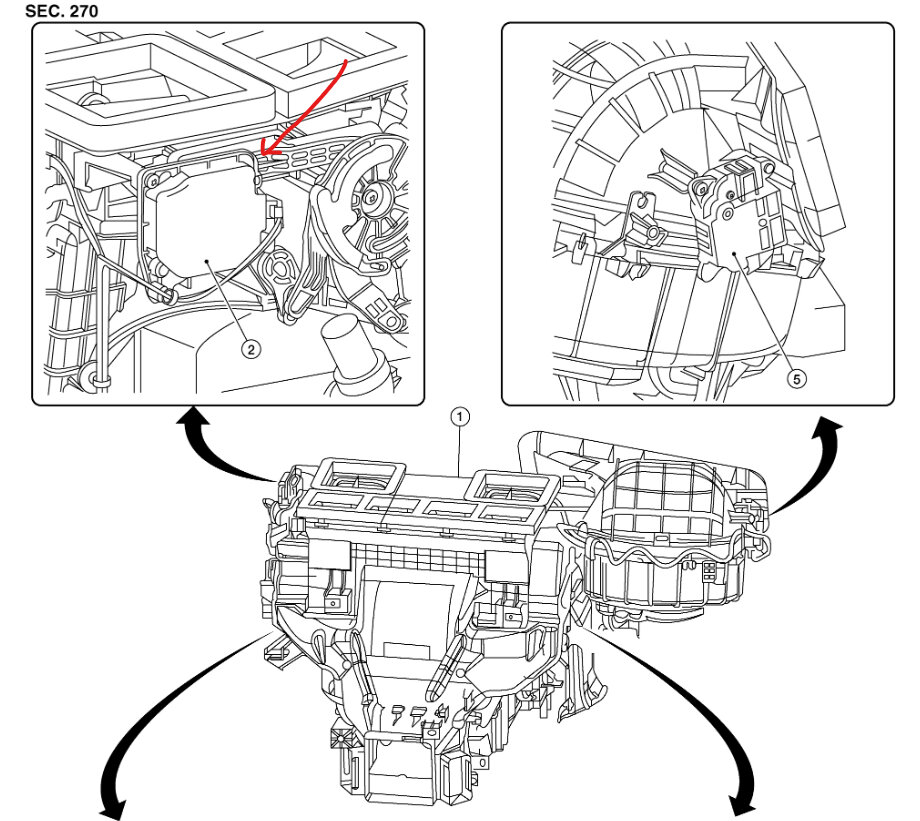 SEC. 270

2

5

1