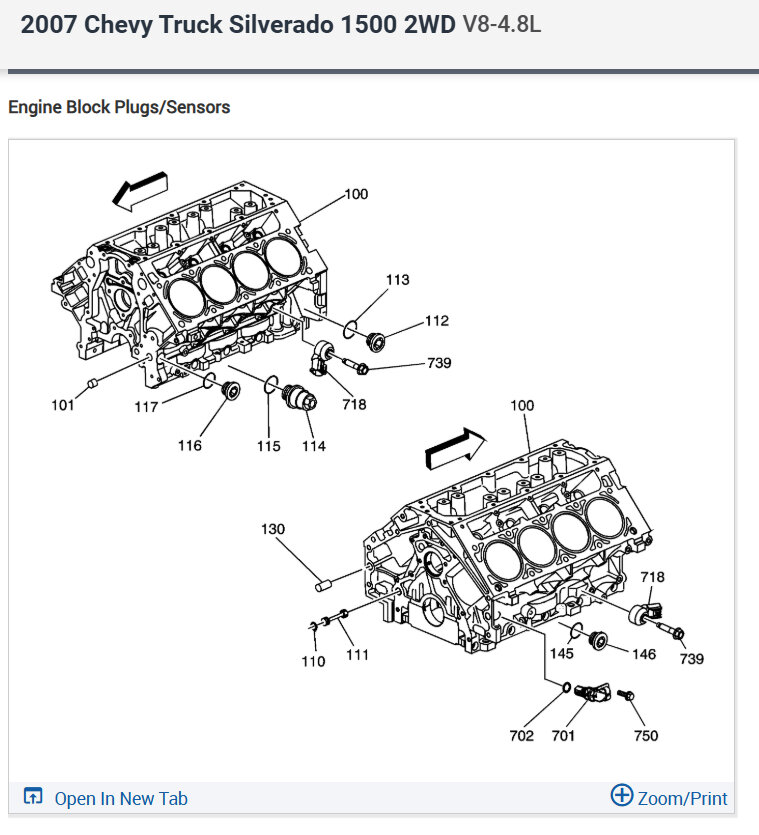 2007 Chevy Truck Silverado 1500 2WD V8-4.8L

Engine Block Plugs/Sensors

100
113
112
739
718
101
117
116
115
114
100
130
718
110
111
145
146
739
702
701
750

Open In New Tab
Zoom/Print