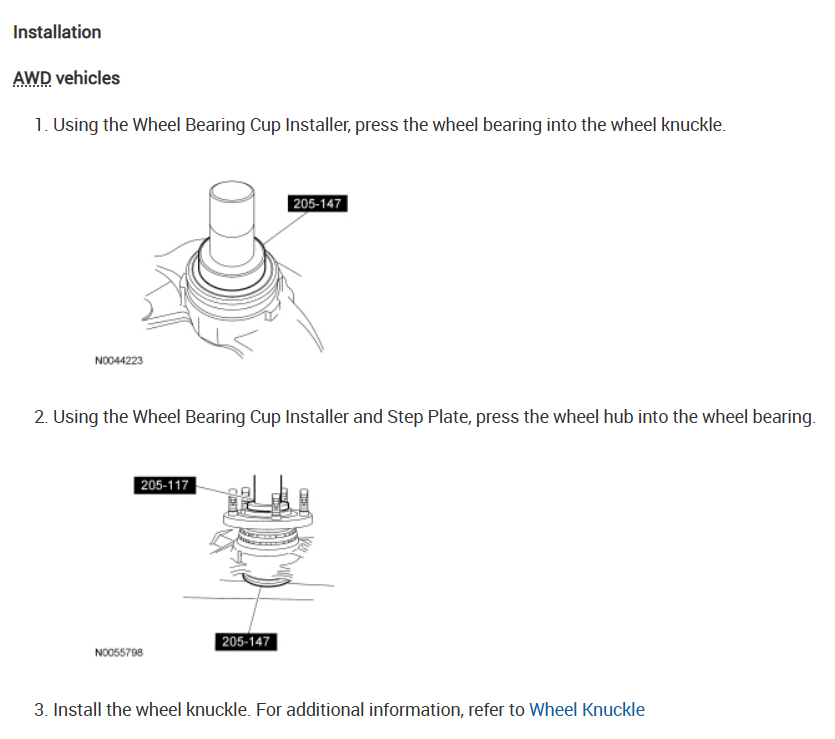 Installation

AWD vehicles

1. Using the Wheel Bearing Cup Installer, press the wheel bearing into the wheel knuckle.

205-147

N0044223

2. Using the Wheel Bearing Cup Installer and Step Plate, press the wheel hub into the wheel bearing.

205-117

205-147

N0055798

3. Install the wheel knuckle. For additional information, refer to Wheel Knuckle