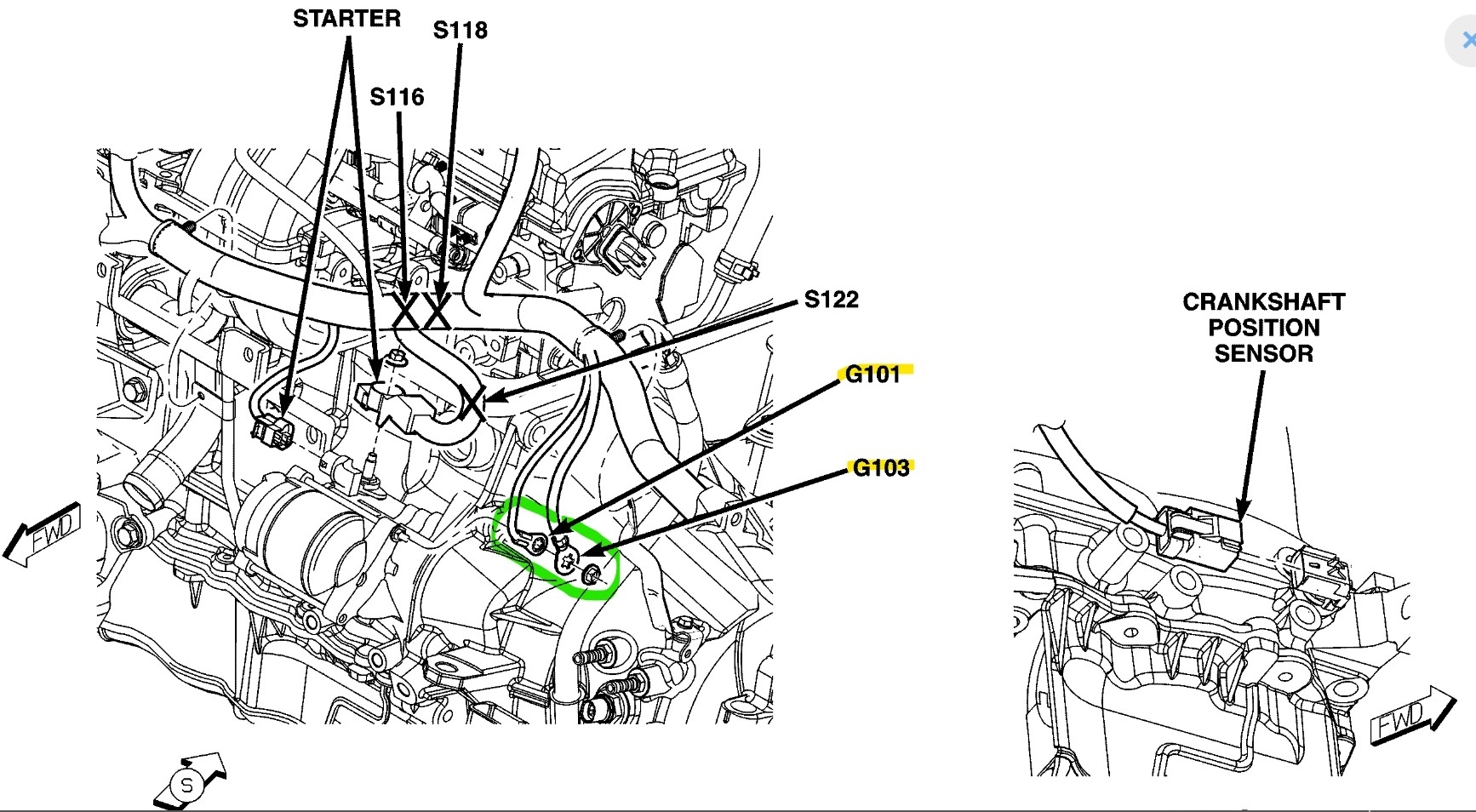 STARTER
S118
S116
S122
G101
G103
FWD
S
CRANKSHAFT POSITION SENSOR
FWD