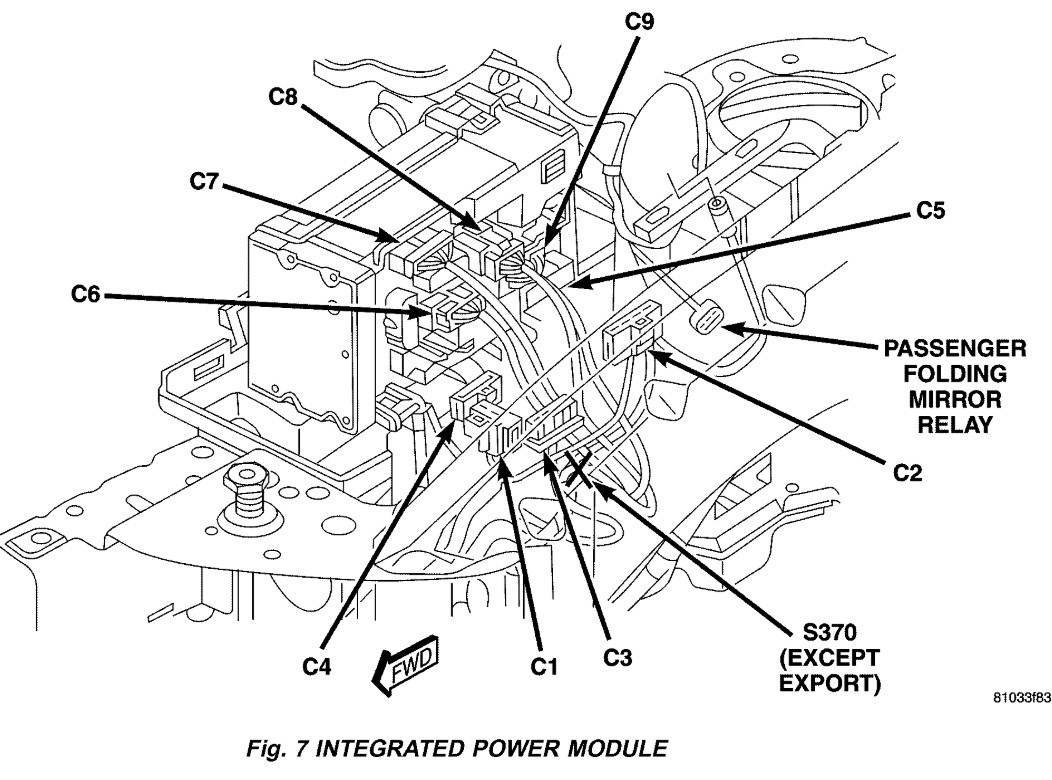 C9
C8
C7
C5
C6
PASSENGER FOLDING MIRROR RELAY
C2
C4
FWD
C1
C3
S370 (EXCEPT EXPORT)
81033f83

Fig. 7 INTEGRATED POWER MODULE