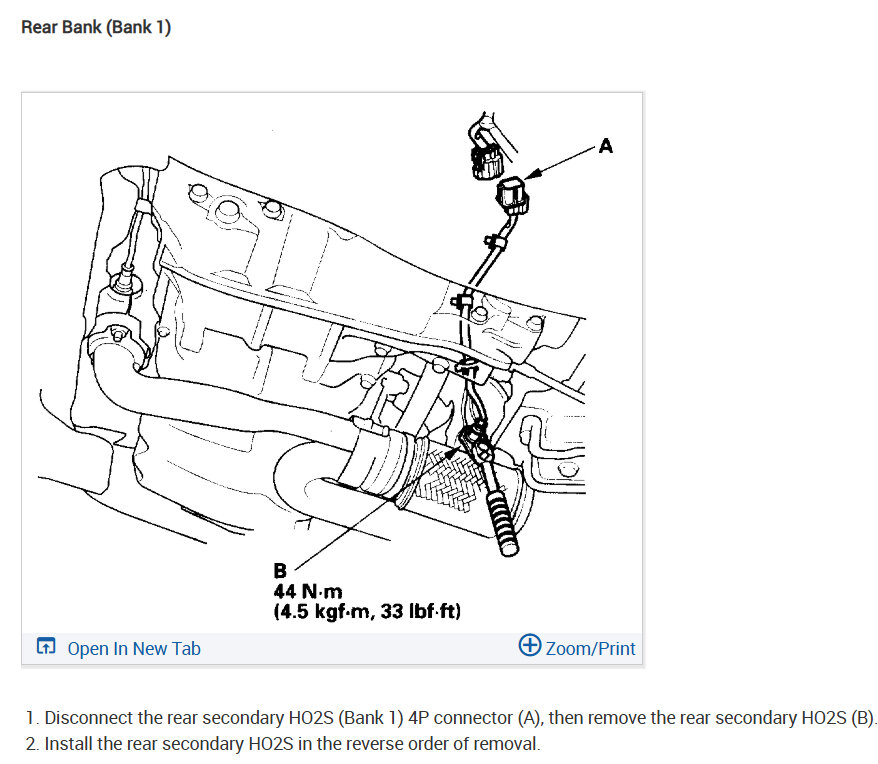 Rear Bank (Bank 1)

A

B
44 N·m
(4.5 kgf·m, 33 lbf·ft)

Open In New Tab

Zoom/Print

1. Disconnect the rear secondary HO2S (Bank 1) 4P connector (A), then remove the rear secondary HO2S (B).
2. Install the rear secondary HO2S in the reverse order of removal.