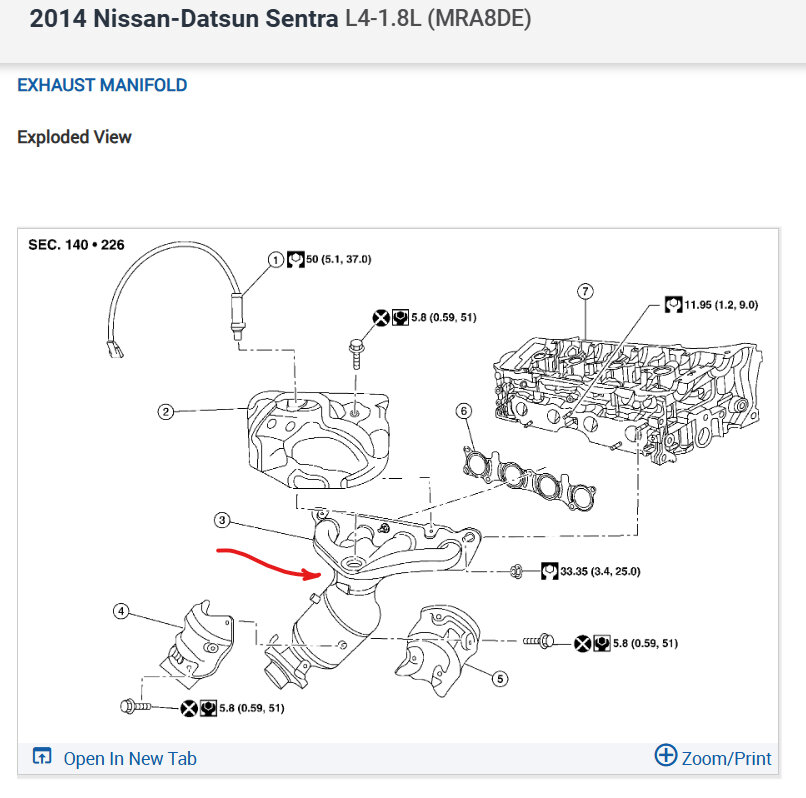 2014 Nissan-Datsun Sentra L4-1.8L (MRA8DE)

EXHAUST MANIFOLD

Exploded View

SEC. 140 • 226

1 50 (5.1, 37.0)

5.8 (0.59, 51)

7

11.95 (1.2, 9.0)

2

6

3

33.35 (3.4, 25.0)

4

5.8 (0.59, 51)

5

5.8 (0.59, 51)

Open In New Tab

Zoom/Print