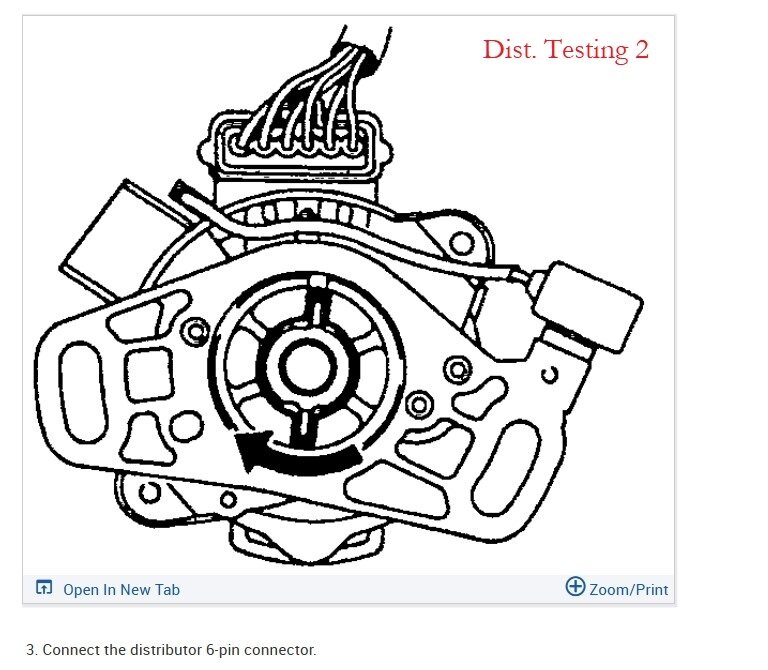 Dist. Testing 2

Open In New Tab

Zoom/Print

3. Connect the distributor 6-pin connector.