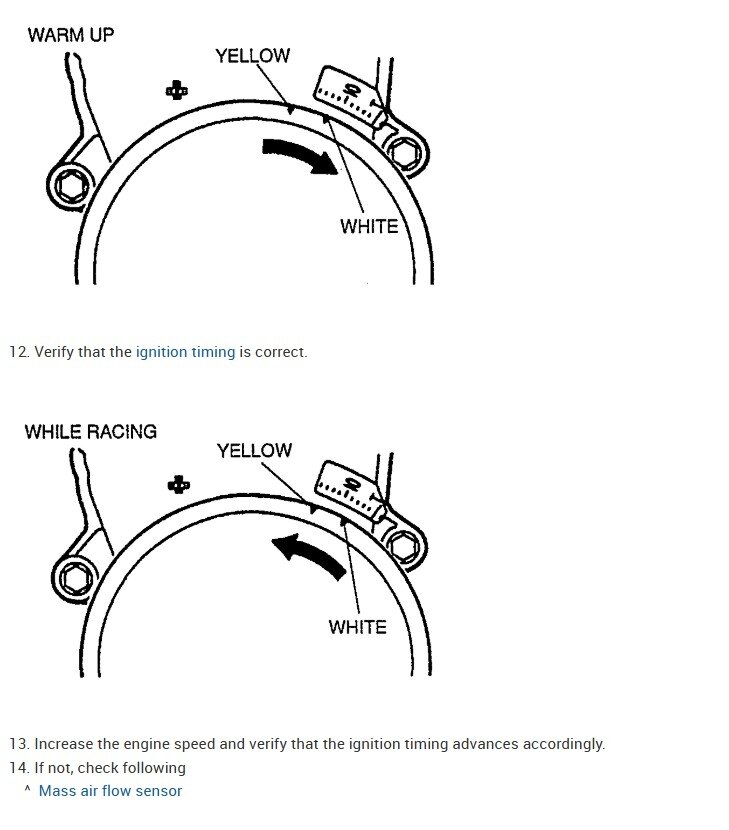 WARM UP

YELLOW

WHITE

12. Verify that the ignition timing is correct.

WHILE RACING

YELLOW

WHITE

13. Increase the engine speed and verify that the ignition timing advances accordingly.
14. If not, check following
^ Mass air flow sensor