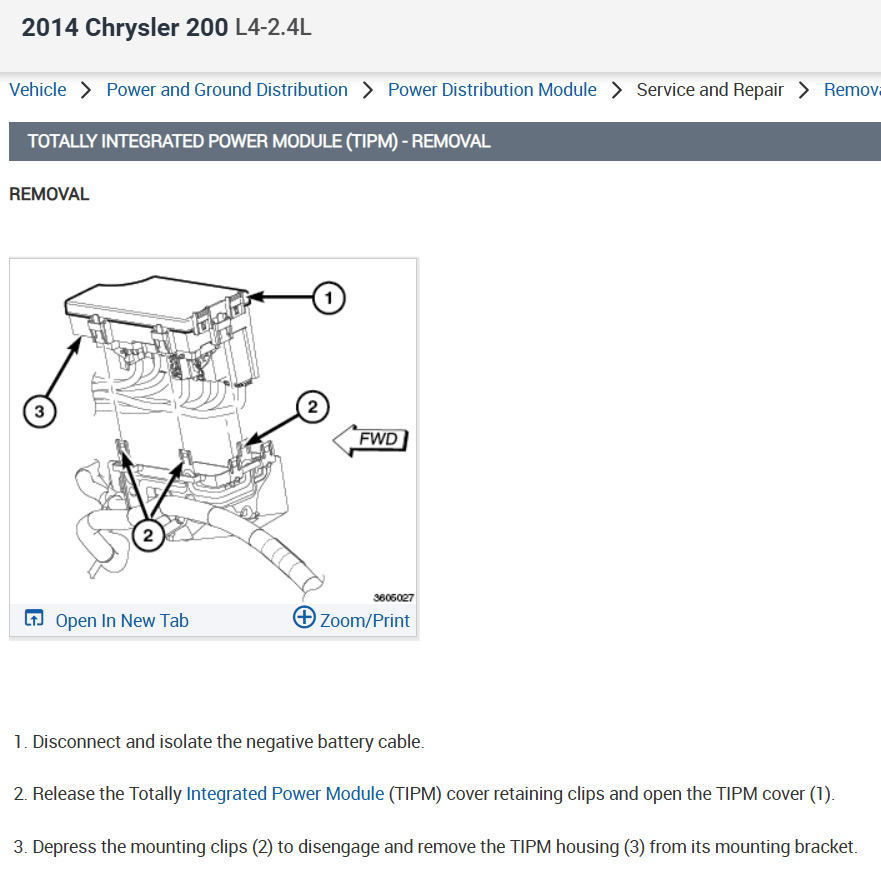 2014 Chrysler 200 L4-2.4L

Vehicle > Power and Ground Distribution > Power Distribution Module > Service and Repair > Remova

TOTALLY INTEGRATED POWER MODULE (TIPM) - REMOVAL

REMOVAL

1
3
2
FWD
2
3605027

Open In New Tab
Zoom/Print

1. Disconnect and isolate the negative battery cable.

2. Release the Totally Integrated Power Module (TIPM) cover retaining clips and open the TIPM cover (1).

3. Depress the mounting clips (2) to disengage and remove the TIPM housing (3) from its mounting bracket.