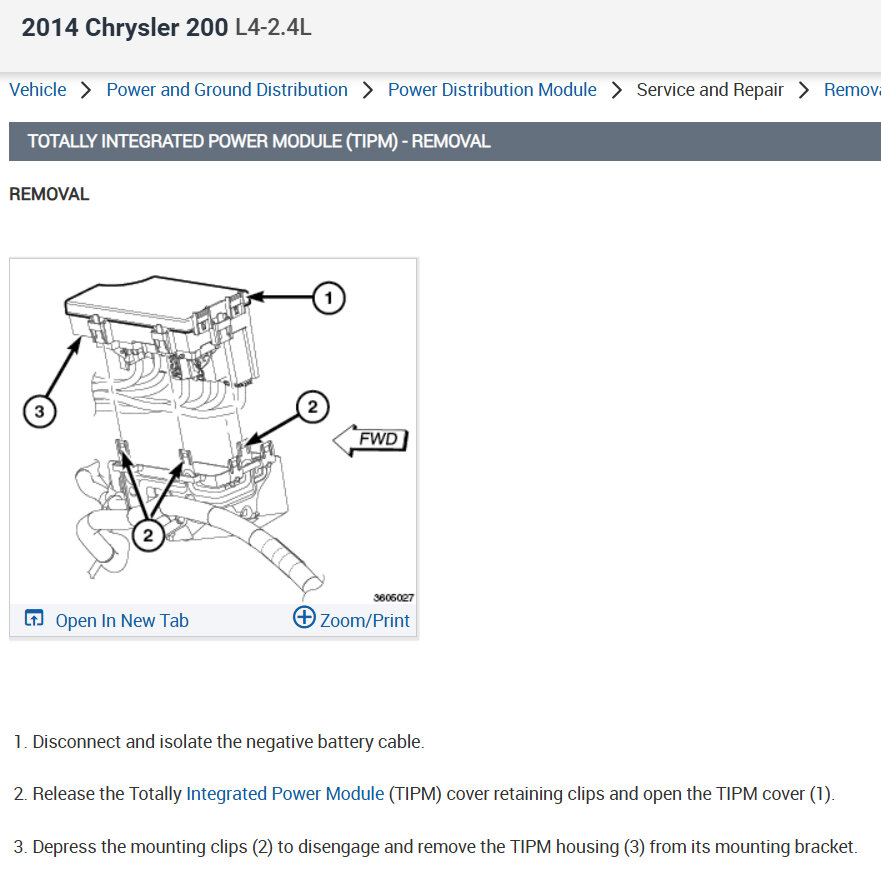 2014 Chrysler 200 L4-2.4L

Vehicle > Power and Ground Distribution > Power Distribution Module > Service and Repair > Remova

TOTALLY INTEGRATED POWER MODULE (TIPM) - REMOVAL

REMOVAL

1
3
2
FWD
2
3605027

Open In New Tab
Zoom/Print

1. Disconnect and isolate the negative battery cable.

2. Release the Totally Integrated Power Module (TIPM) cover retaining clips and open the TIPM cover (1).

3. Depress the mounting clips (2) to disengage and remove the TIPM housing (3) from its mounting bracket.