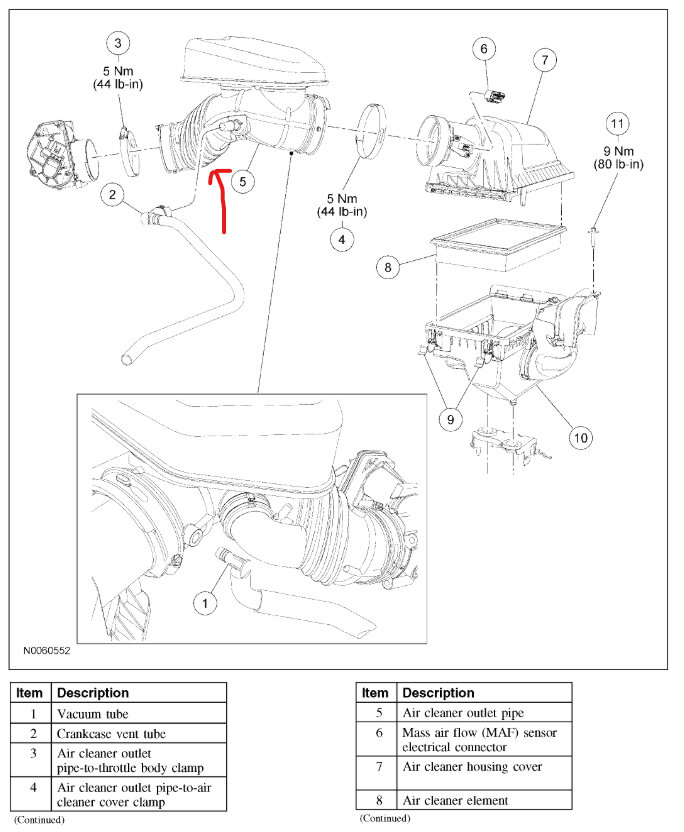 3
5 Nm
(44 lb-in)

6

7

11
9 Nm
(80 lb-in)

2

5

5 Nm
(44 lb-in)

4

8

9

10

1

N0060552

| Item | Description |
|---|---|
| 1 | Vacuum tube |
| 2 | Crankcase vent tube |
| 3 | Air cleaner outlet pipe-to-throttle body clamp |
| 4 | Air cleaner outlet pipe-to-air cleaner cover clamp |

(Continued)

| Item | Description |
|---|---|
| 5 | Air cleaner outlet pipe |
| 6 | Mass air flow (MAF) sensor electrical connector |
| 7 | Air cleaner housing cover |
| 8 | Air cleaner element |

(Continued)