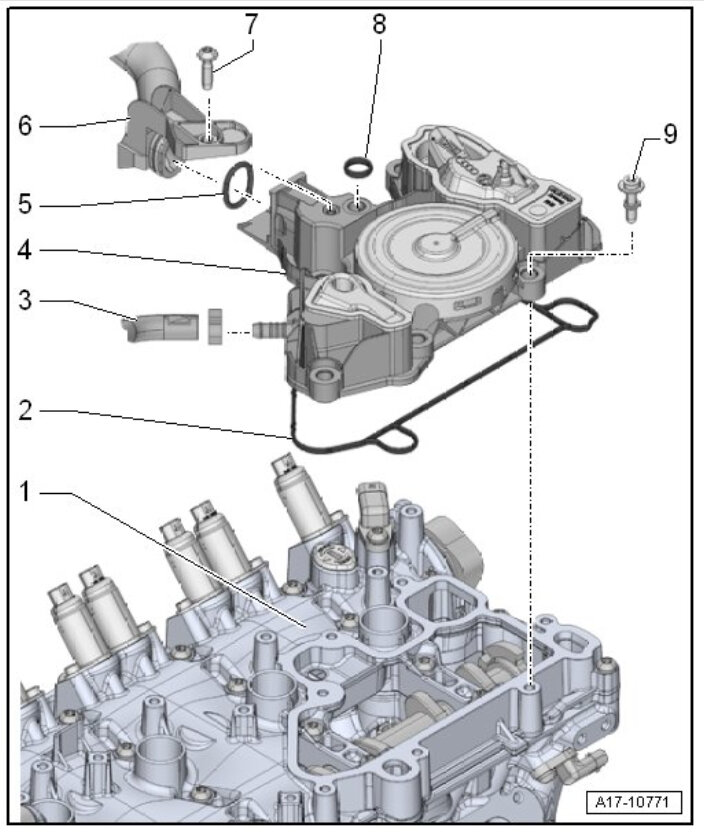 7
8
6
9
5
4
3
2
1
A17-10771