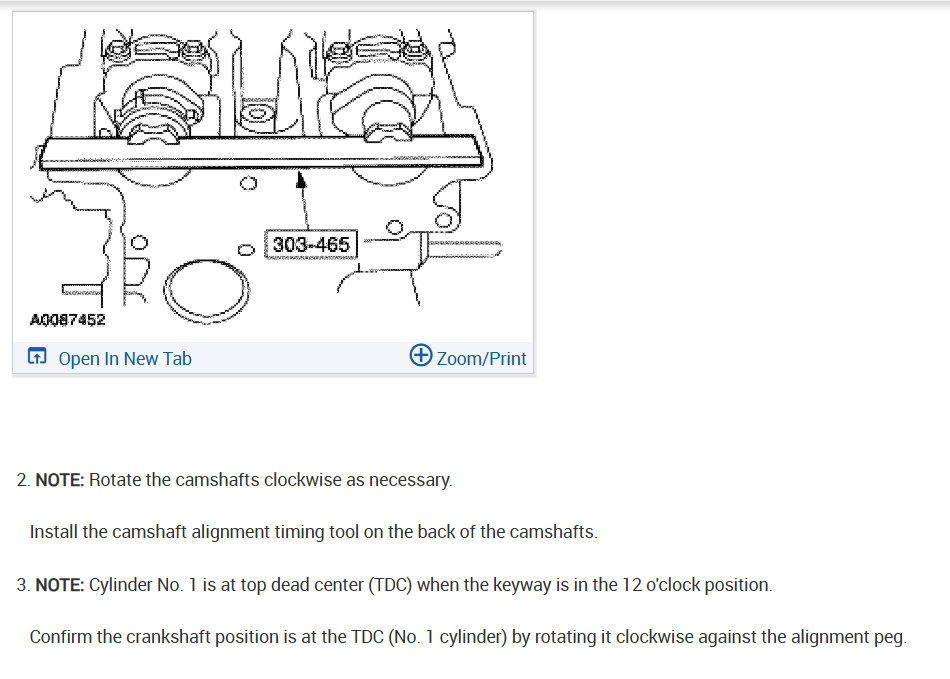 303-465

A0087452

Open In New Tab

Zoom/Print

2. NOTE: Rotate the camshafts clockwise as necessary.

Install the camshaft alignment timing tool on the back of the camshafts.

3. NOTE: Cylinder No. 1 is at top dead center (TDC) when the keyway is in the 12 o'clock position.

Confirm the crankshaft position is at the TDC (No. 1 cylinder) by rotating it clockwise against the alignment peg.