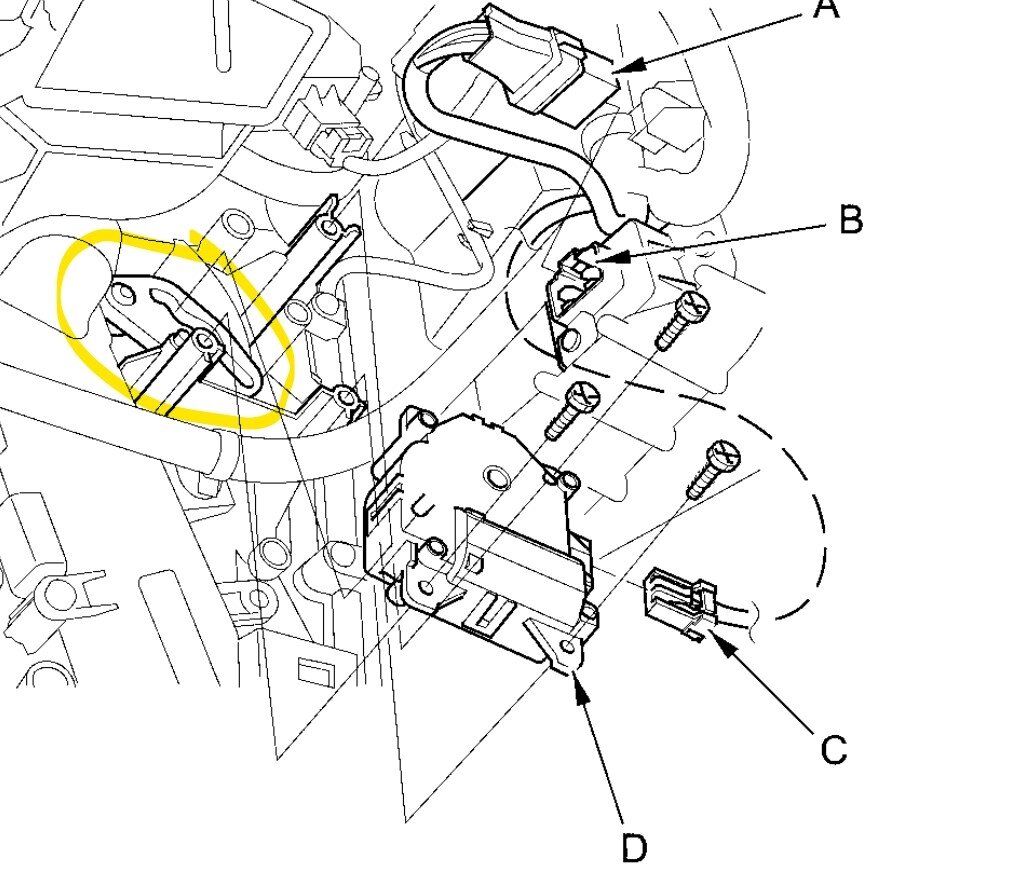 A
B
C
D