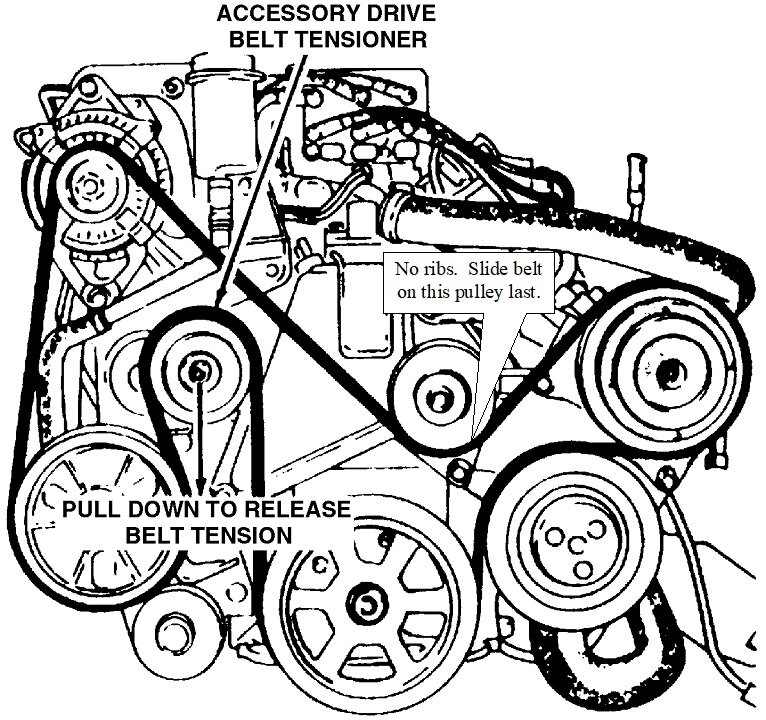 ACCESSORY DRIVE
BELT TENSIONER

No ribs. Slide belt on this pulley last.

PULL DOWN TO RELEASE
BELT TENSION