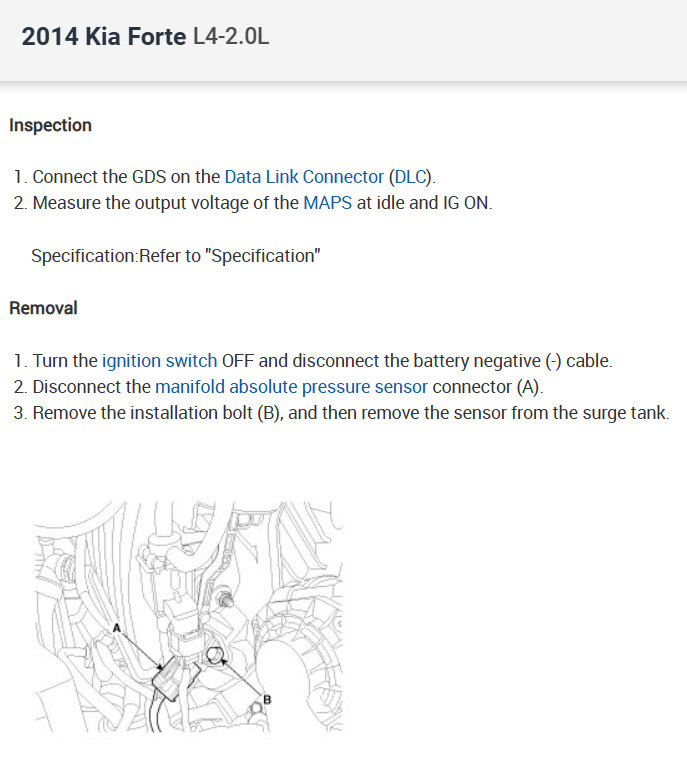 2014 Kia Forte L4-2.0L

Inspection

1. Connect the GDS on the Data Link Connector (DLC).
2. Measure the output voltage of the MAPS at idle and IG ON.

Specification:Refer to "Specification"

Removal

1. Turn the ignition switch OFF and disconnect the battery negative (-) cable.
2. Disconnect the manifold absolute pressure sensor connector (A).
3. Remove the installation bolt (B), and then remove the sensor from the surge tank.

A

B