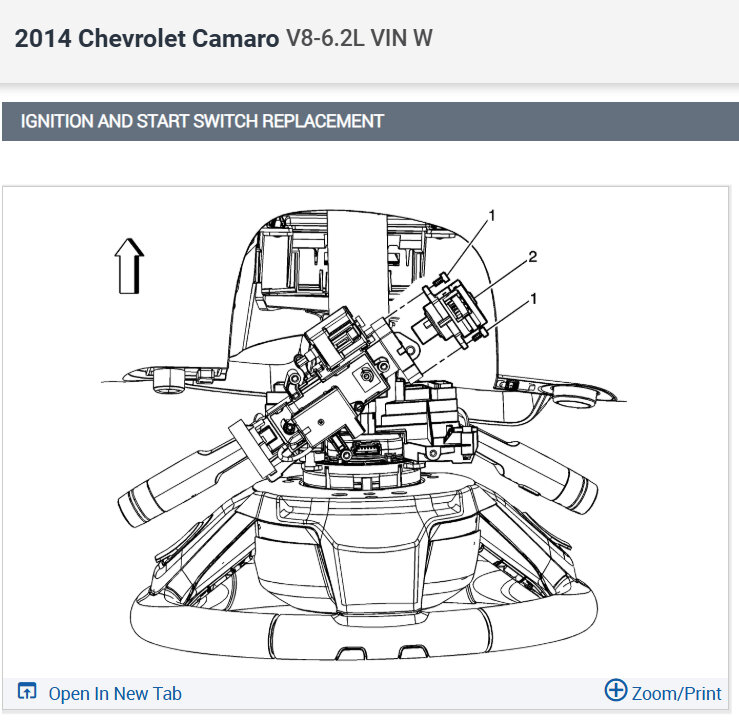 2014 Chevrolet Camaro V8-6.2L VIN W

IGNITION AND START SWITCH REPLACEMENT

1
2
1

Open In New Tab

Zoom/Print