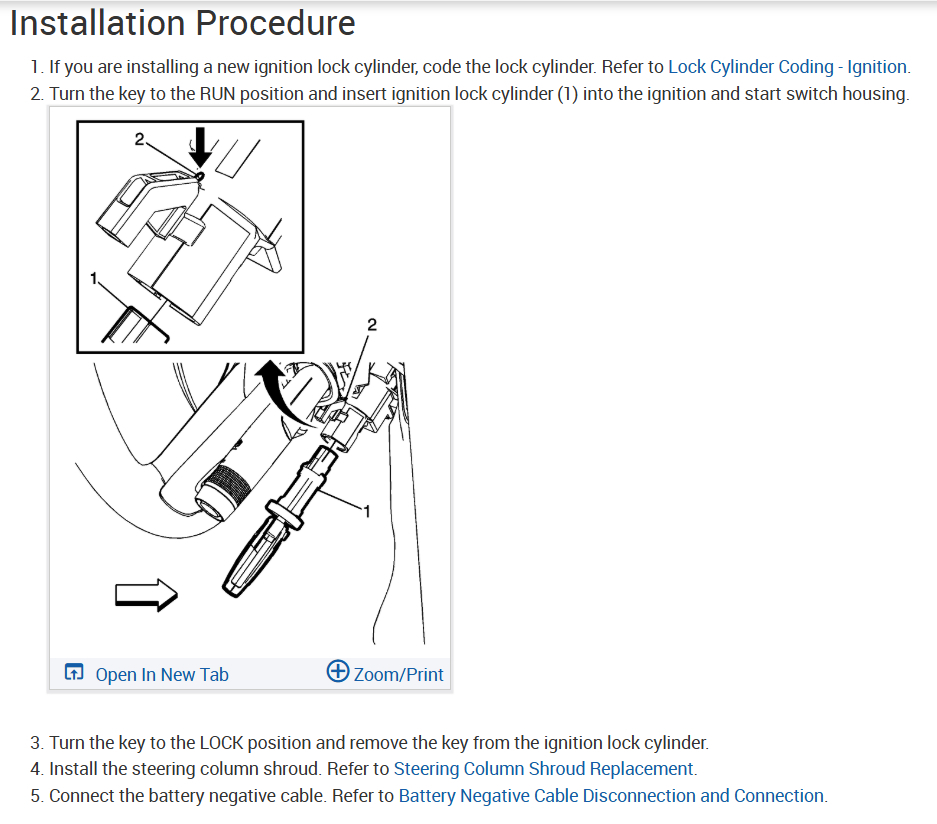 Installation Procedure

1. If you are installing a new ignition lock cylinder, code the lock cylinder. Refer to Lock Cylinder Coding - Ignition.
2. Turn the key to the RUN position and insert ignition lock cylinder (1) into the ignition and start switch housing.

2
1
2
1

Open In New Tab
Zoom/Print

3. Turn the key to the LOCK position and remove the key from the ignition lock cylinder.
4. Install the steering column shroud. Refer to Steering Column Shroud Replacement.
5. Connect the battery negative cable. Refer to Battery Negative Cable Disconnection and Connection.