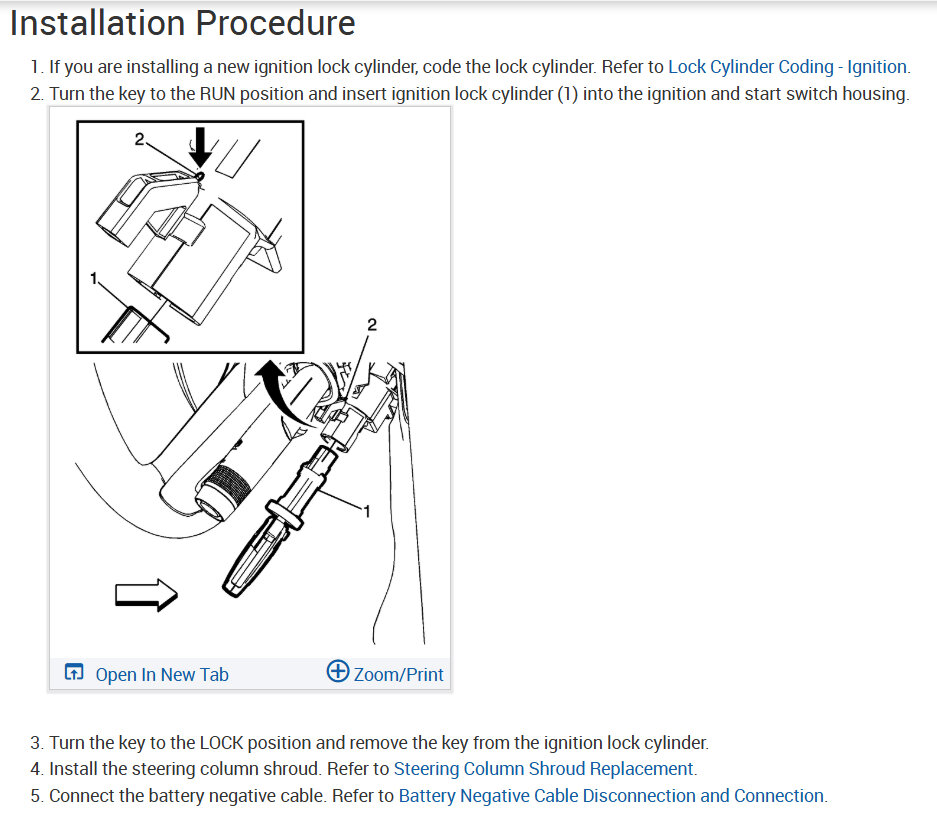 Installation Procedure

1. If you are installing a new ignition lock cylinder, code the lock cylinder. Refer to Lock Cylinder Coding - Ignition.
2. Turn the key to the RUN position and insert ignition lock cylinder (1) into the ignition and start switch housing.

2
1
2
1

Open In New Tab
Zoom/Print

3. Turn the key to the LOCK position and remove the key from the ignition lock cylinder.
4. Install the steering column shroud. Refer to Steering Column Shroud Replacement.
5. Connect the battery negative cable. Refer to Battery Negative Cable Disconnection and Connection.