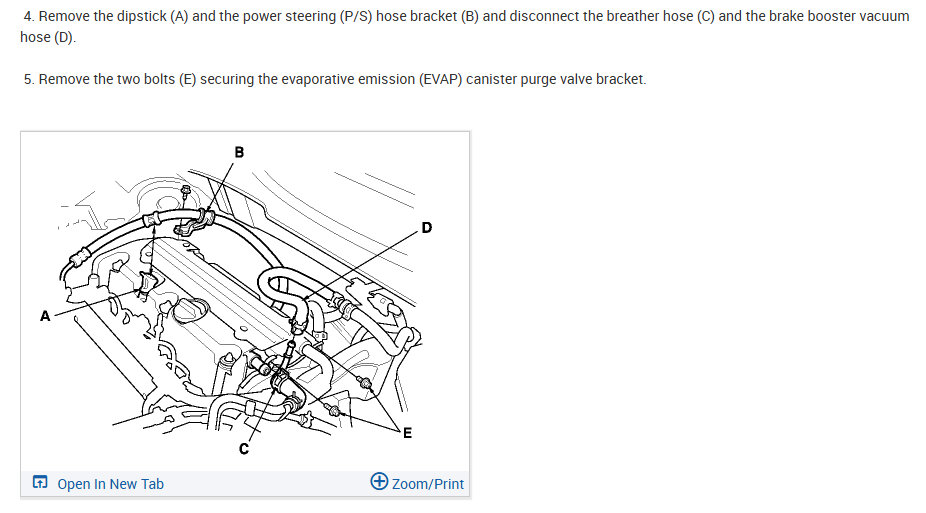 4. Remove the dipstick (A) and the power steering (P/S) hose bracket (B) and disconnect the breather hose (C) and the brake booster vacuum hose (D).

5. Remove the two bolts (E) securing the evaporative emission (EVAP) canister purge valve bracket.

B
D
A
E
C

Open In New Tab
Zoom/Print