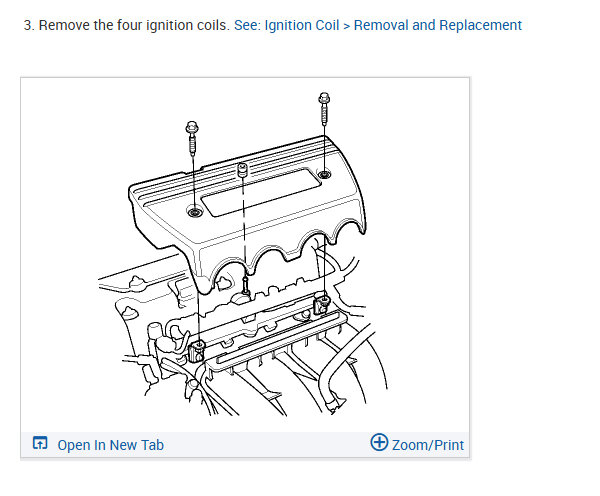 3. Remove the four ignition coils. See: Ignition Coil > Removal and Replacement

Open In New Tab

Zoom/Print