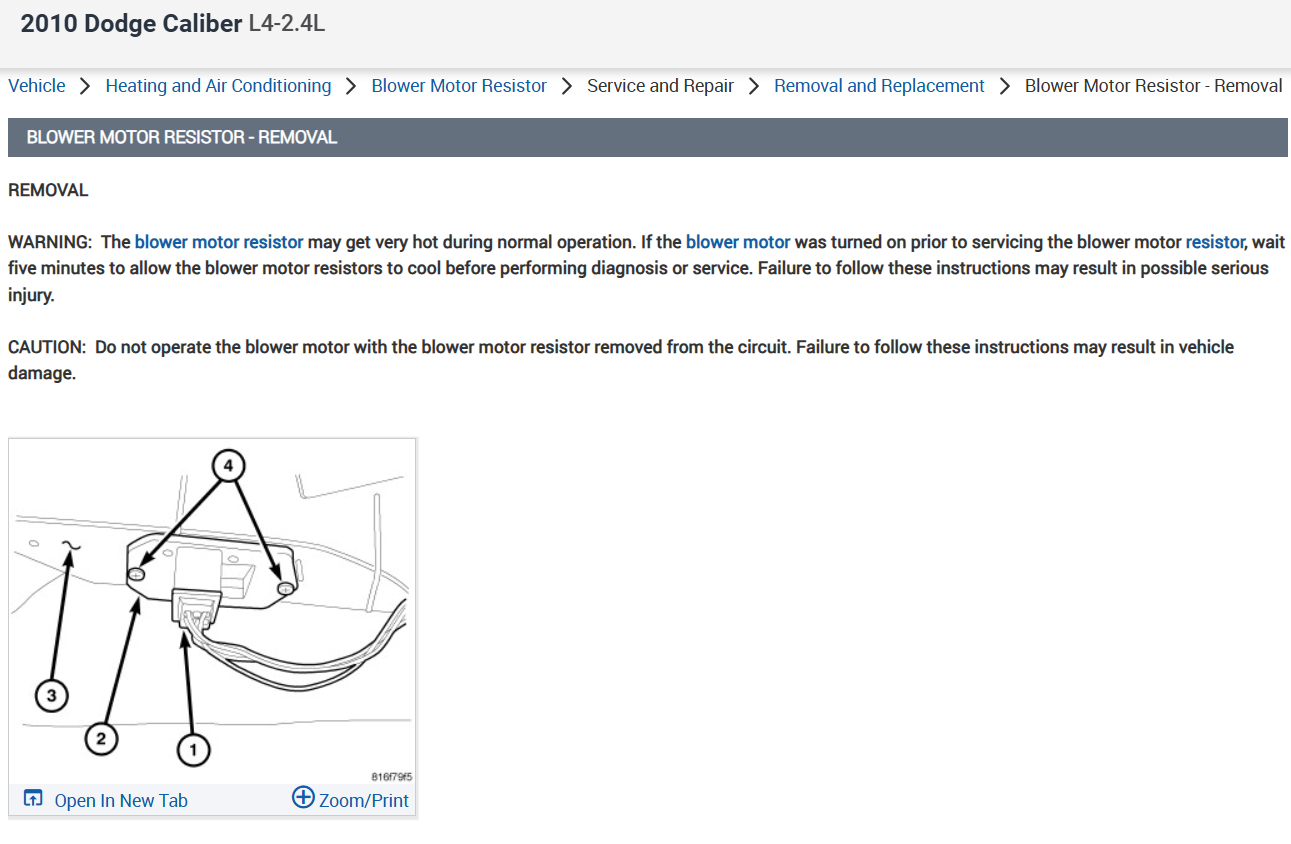 2010 Dodge Caliber L4-2.4L

Vehicle > Heating and Air Conditioning > Blower Motor Resistor > Service and Repair > Removal and Replacement > Blower Motor Resistor - Removal

BLOWER MOTOR RESISTOR - REMOVAL

REMOVAL

WARNING: The blower motor resistor may get very hot during normal operation. If the blower motor was turned on prior to servicing the blower motor resistor, wait five minutes to allow the blower motor resistors to cool before performing diagnosis or service. Failure to follow these instructions may result in possible serious injury.

CAUTION: Do not operate the blower motor with the blower motor resistor removed from the circuit. Failure to follow these instructions may result in vehicle damage.

4

3

2

1

816f79f5

Open In New Tab

Zoom/Print