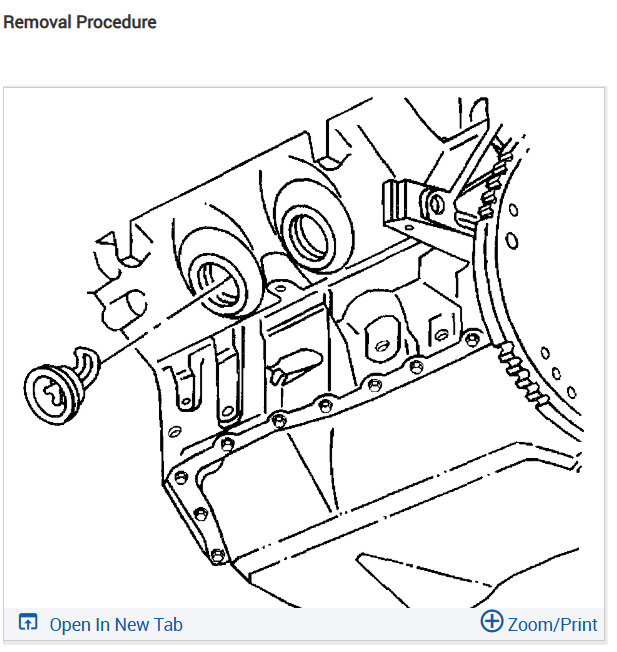 Removal Procedure

Open In New Tab

Zoom/Print