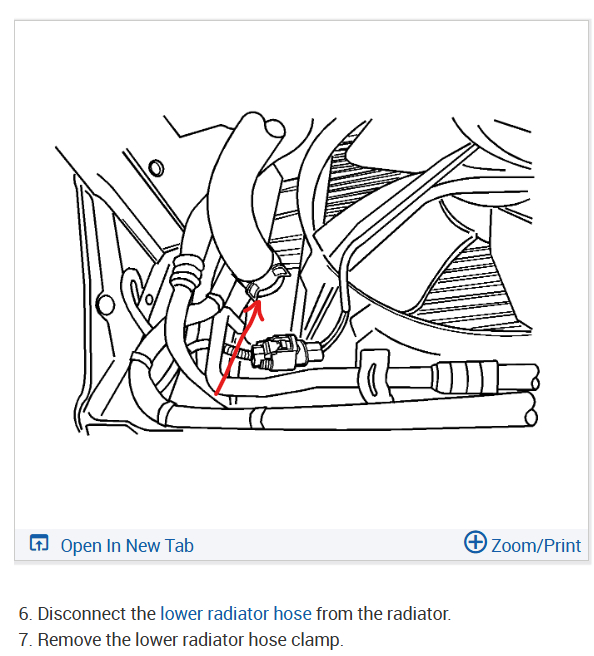 Open In New Tab

Zoom/Print

6. Disconnect the lower radiator hose from the radiator.
7. Remove the lower radiator hose clamp.