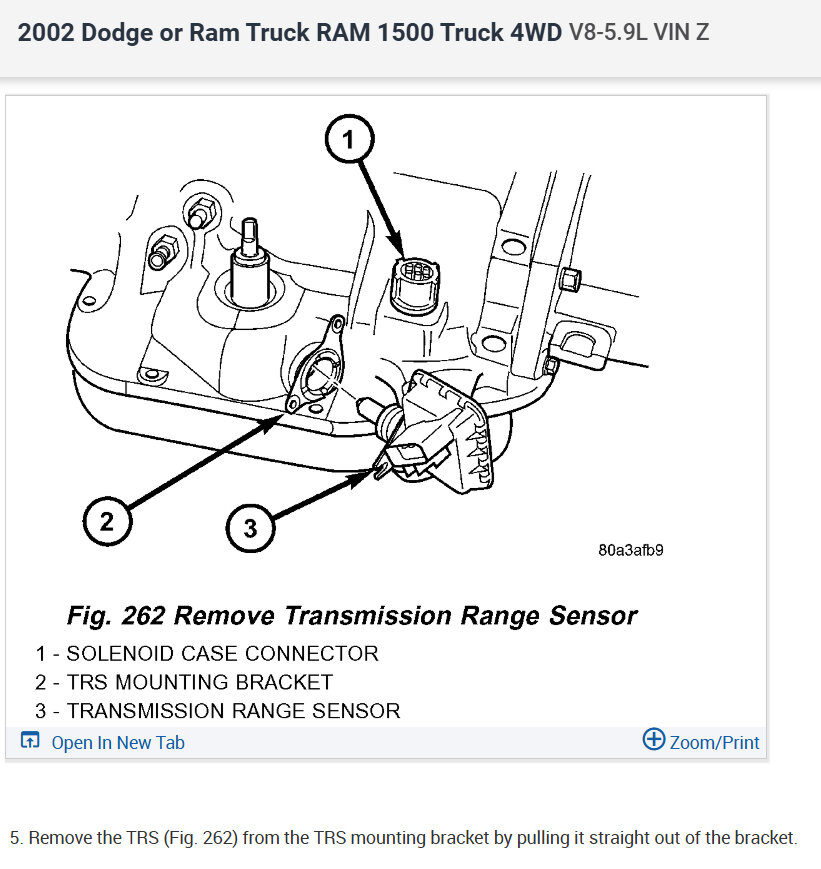 2002 Dodge or Ram Truck RAM 1500 Truck 4WD V8-5.9L VIN Z

1

2

3

80a3afb9

Fig. 262 Remove Transmission Range Sensor

1 - SOLENOID CASE CONNECTOR
2 - TRS MOUNTING BRACKET
3 - TRANSMISSION RANGE SENSOR

Open In New Tab

Zoom/Print

5. Remove the TRS (Fig. 262) from the TRS mounting bracket by pulling it straight out of the bracket.