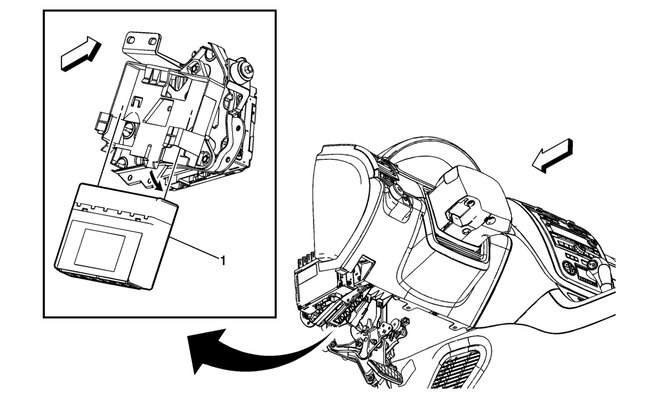 1