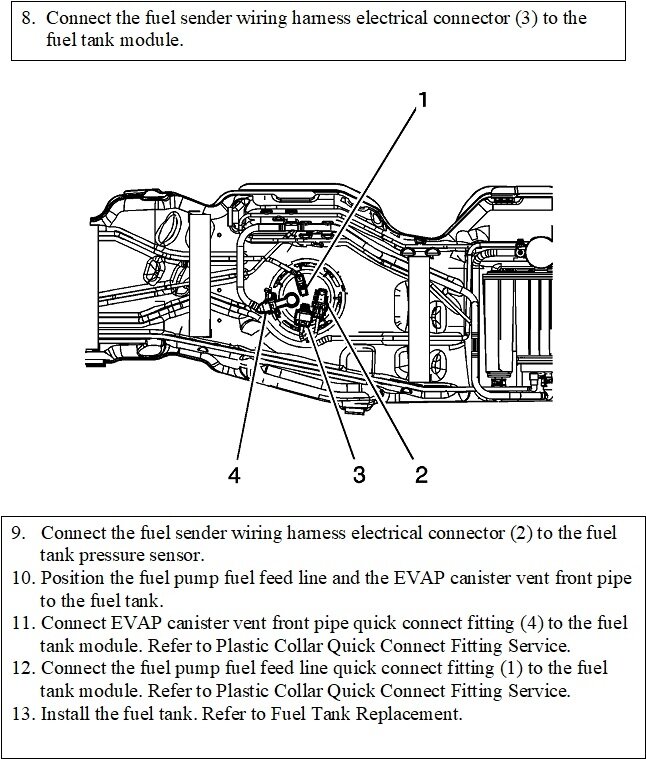 8. Connect the fuel sender wiring harness electrical connector (3) to the fuel tank module.

1

4

3

2

9. Connect the fuel sender wiring harness electrical connector (2) to the fuel tank pressure sensor.
10. Position the fuel pump fuel feed line and the EVAP canister vent front pipe to the fuel tank.
11. Connect EVAP canister vent front pipe quick connect fitting (4) to the fuel tank module. Refer to Plastic Collar Quick Connect Fitting Service.
12. Connect the fuel pump fuel feed line quick connect fitting (1) to the fuel tank module. Refer to Plastic Collar Quick Connect Fitting Service.
13. Install the fuel tank. Refer to Fuel Tank Replacement.