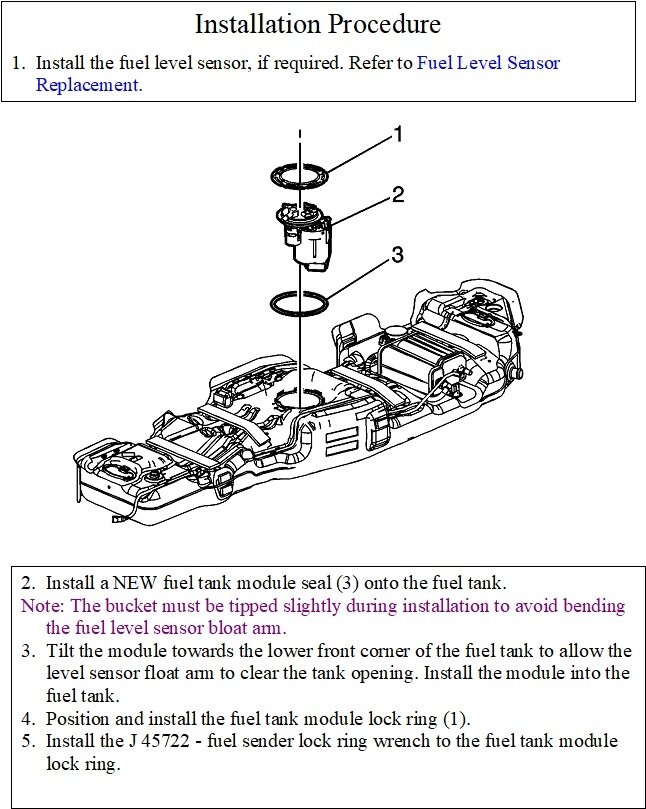 Installation Procedure

1. Install the fuel level sensor, if required. Refer to Fuel Level Sensor Replacement.

1

2

3

2. Install a NEW fuel tank module seal (3) onto the fuel tank.
Note: The bucket must be tipped slightly during installation to avoid bending the fuel level sensor bloat arm.
3. Tilt the module towards the lower front corner of the fuel tank to allow the level sensor float arm to clear the tank opening. Install the module into the fuel tank.
4. Position and install the fuel tank module lock ring (1).
5. Install the J 45722 - fuel sender lock ring wrench to the fuel tank module lock ring.