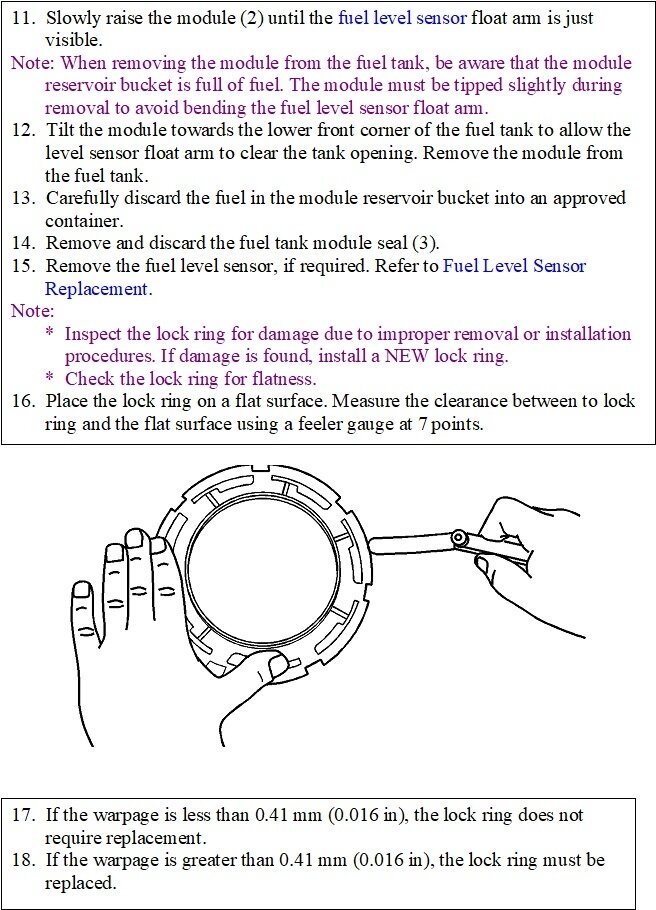 11. Slowly raise the module (2) until the fuel level sensor float arm is just visible.
Note: When removing the module from the fuel tank, be aware that the module reservoir bucket is full of fuel. The module must be tipped slightly during removal to avoid bending the fuel level sensor float arm.
12. Tilt the module towards the lower front corner of the fuel tank to allow the level sensor float arm to clear the tank opening. Remove the module from the fuel tank.
13. Carefully discard the fuel in the module reservoir bucket into an approved container.
14. Remove and discard the fuel tank module seal (3).
15. Remove the fuel level sensor, if required. Refer to Fuel Level Sensor Replacement.
Note:
* Inspect the lock ring for damage due to improper removal or installation procedures. If damage is found, install a NEW lock ring.
* Check the lock ring for flatness.
16. Place the lock ring on a flat surface. Measure the clearance between to lock ring and the flat surface using a feeler gauge at 7 points.

17. If the warpage is less than 0.41 mm (0.016 in), the lock ring does not require replacement.
18. If the warpage is greater than 0.41 mm (0.016 in), the lock ring must be replaced.