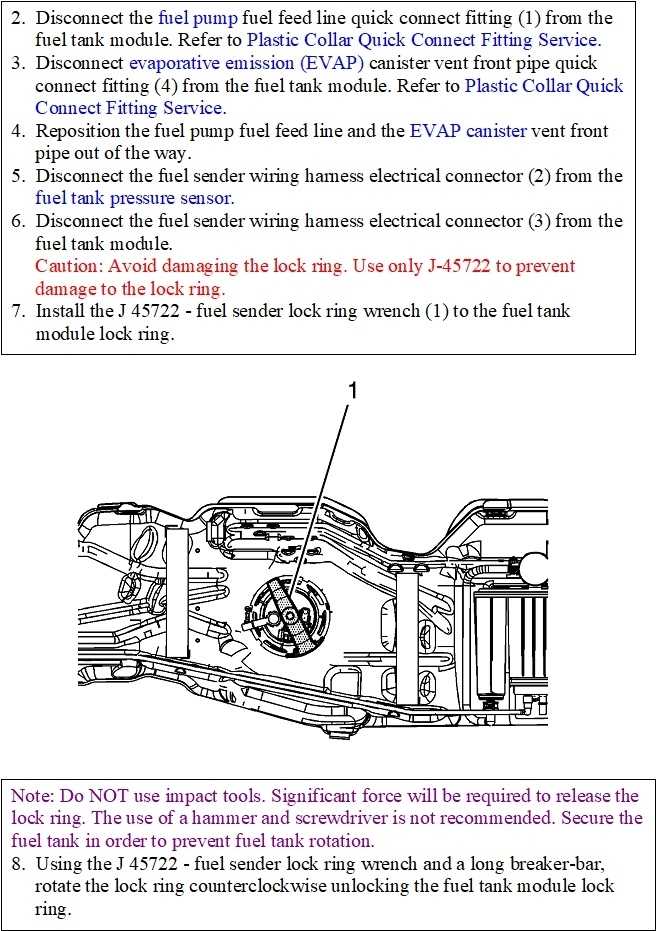 2. Disconnect the fuel pump fuel feed line quick connect fitting (1) from the fuel tank module. Refer to Plastic Collar Quick Connect Fitting Service.
3. Disconnect evaporative emission (EVAP) canister vent front pipe quick connect fitting (4) from the fuel tank module. Refer to Plastic Collar Quick Connect Fitting Service.
4. Reposition the fuel pump fuel feed line and the EVAP canister vent front pipe out of the way.
5. Disconnect the fuel sender wiring harness electrical connector (2) from the fuel tank pressure sensor.
6. Disconnect the fuel sender wiring harness electrical connector (3) from the fuel tank module.
Caution: Avoid damaging the lock ring. Use only J-45722 to prevent damage to the lock ring.
7. Install the J 45722 - fuel sender lock ring wrench (1) to the fuel tank module lock ring.

1

Note: Do NOT use impact tools. Significant force will be required to release the lock ring. The use of a hammer and screwdriver is not recommended. Secure the fuel tank in order to prevent fuel tank rotation.
8. Using the J 45722 - fuel sender lock ring wrench and a long breaker-bar, rotate the lock ring counterclockwise unlocking the fuel tank module lock ring.