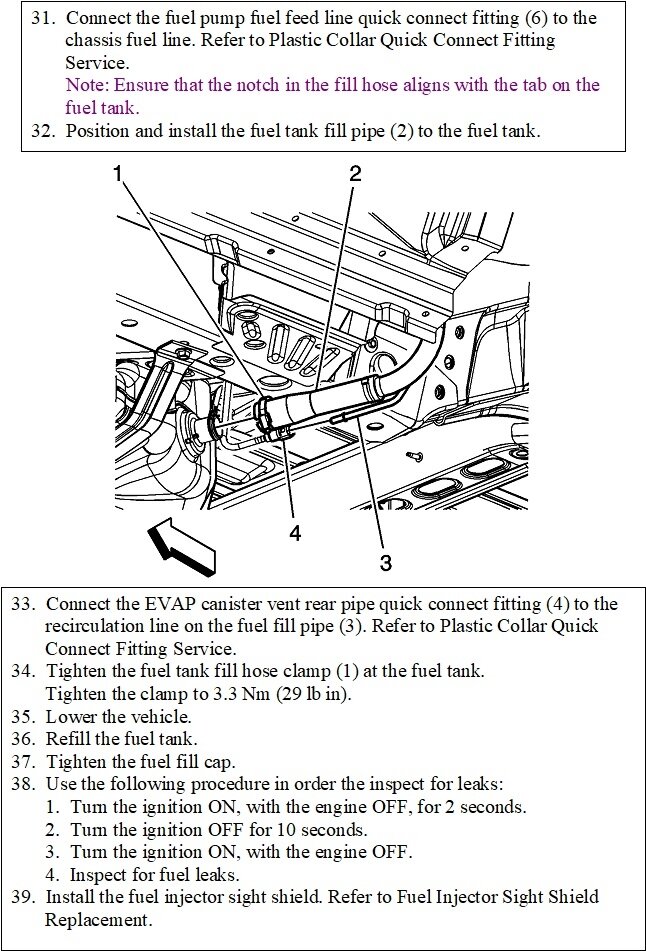 31. Connect the fuel pump fuel feed line quick connect fitting (6) to the chassis fuel line. Refer to Plastic Collar Quick Connect Fitting Service.
Note: Ensure that the notch in the fill hose aligns with the tab on the fuel tank.
32. Position and install the fuel tank fill pipe (2) to the fuel tank.

1
2
4
3

33. Connect the EVAP canister vent rear pipe quick connect fitting (4) to the recirculation line on the fuel fill pipe (3). Refer to Plastic Collar Quick Connect Fitting Service.
34. Tighten the fuel tank fill hose clamp (1) at the fuel tank.
Tighten the clamp to 3.3 Nm (29 lb in).
35. Lower the vehicle.
36. Refill the fuel tank.
37. Tighten the fuel fill cap.
38. Use the following procedure in order the inspect for leaks:
1. Turn the ignition ON, with the engine OFF, for 2 seconds.
2. Turn the ignition OFF for 10 seconds.
3. Turn the ignition ON, with the engine OFF.
4. Inspect for fuel leaks.
39. Install the fuel injector sight shield. Refer to Fuel Injector Sight Shield Replacement.