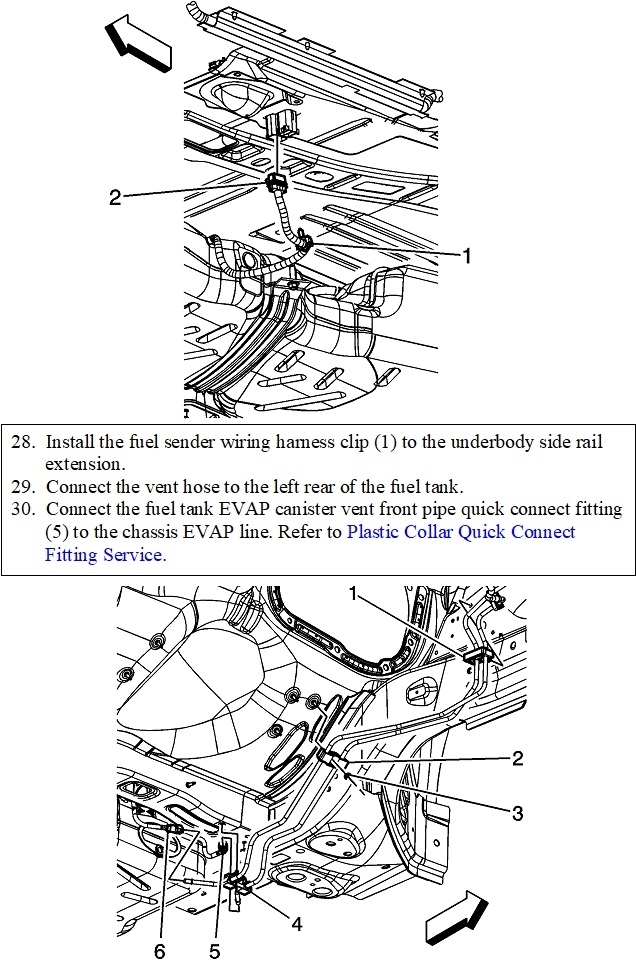 2

1

28. Install the fuel sender wiring harness clip (1) to the underbody side rail extension.
29. Connect the vent hose to the left rear of the fuel tank.
30. Connect the fuel tank EVAP canister vent front pipe quick connect fitting (5) to the chassis EVAP line. Refer to Plastic Collar Quick Connect Fitting Service.

1

2

3

4

6

5