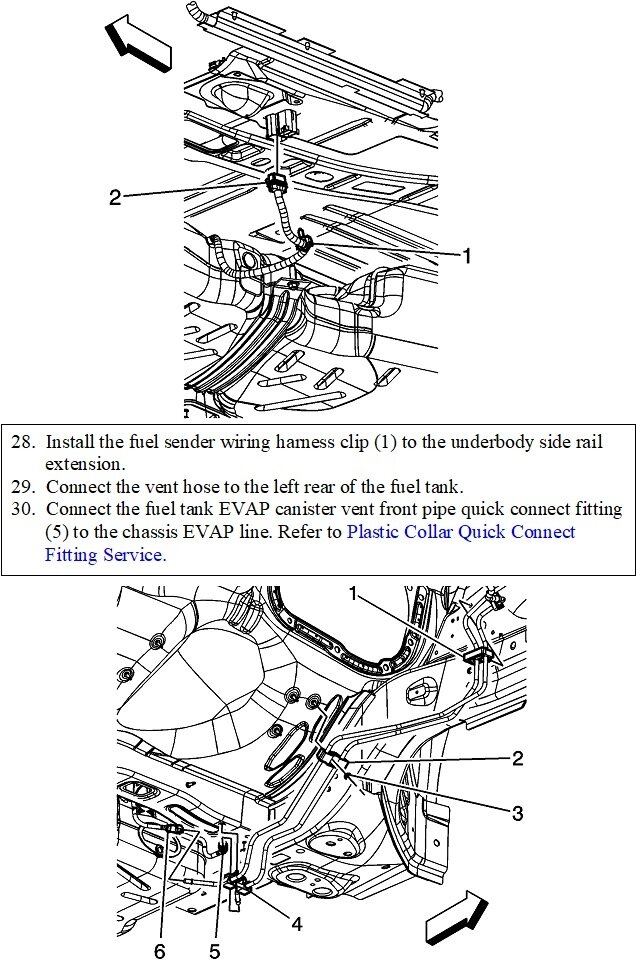 2

1

28. Install the fuel sender wiring harness clip (1) to the underbody side rail extension.
29. Connect the vent hose to the left rear of the fuel tank.
30. Connect the fuel tank EVAP canister vent front pipe quick connect fitting (5) to the chassis EVAP line. Refer to Plastic Collar Quick Connect Fitting Service.

1

2

3

4

6

5