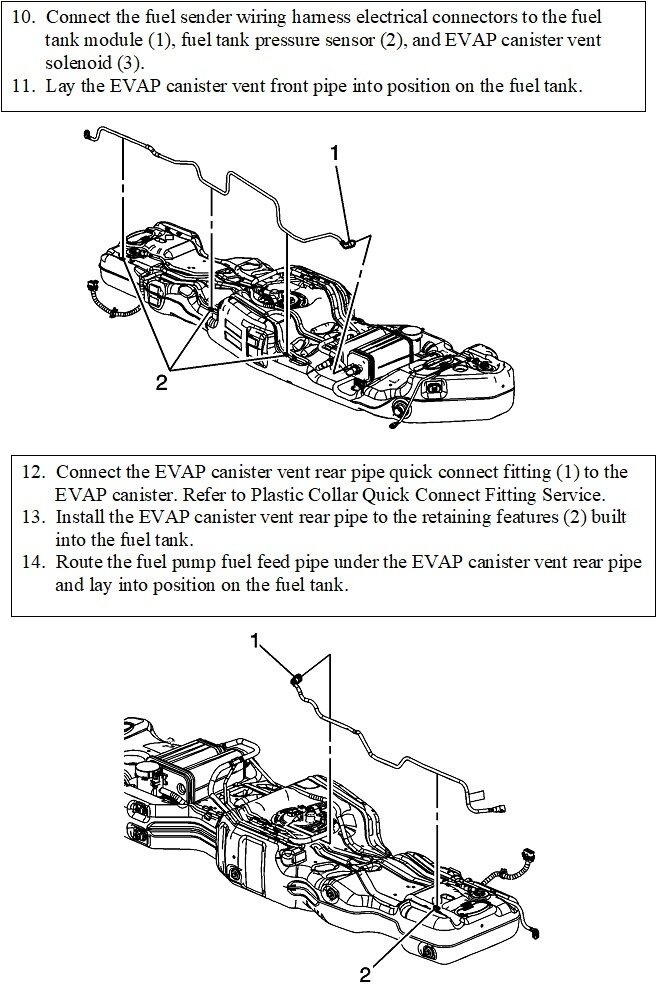 10. Connect the fuel sender wiring harness electrical connectors to the fuel tank module (1), fuel tank pressure sensor (2), and EVAP canister vent solenoid (3).

11. Lay the EVAP canister vent front pipe into position on the fuel tank.

1

2

12. Connect the EVAP canister vent rear pipe quick connect fitting (1) to the EVAP canister. Refer to Plastic Collar Quick Connect Fitting Service.

13. Install the EVAP canister vent rear pipe to the retaining features (2) built into the fuel tank.

14. Route the fuel pump fuel feed pipe under the EVAP canister vent rear pipe and lay into position on the fuel tank.

1

2