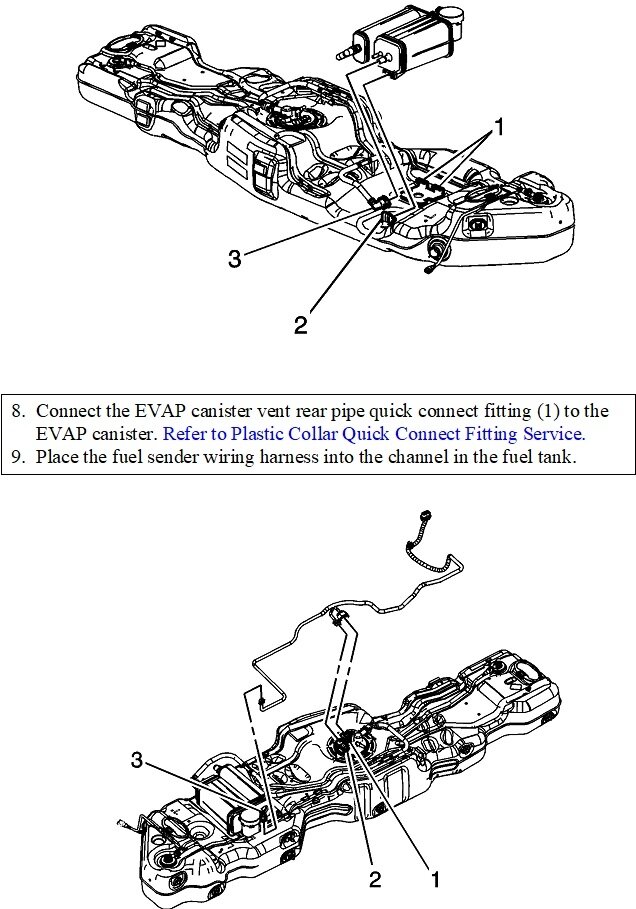 1

3

2

8. Connect the EVAP canister vent rear pipe quick connect fitting (1) to the EVAP canister. Refer to Plastic Collar Quick Connect Fitting Service.
9. Place the fuel sender wiring harness into the channel in the fuel tank.

3

2

1