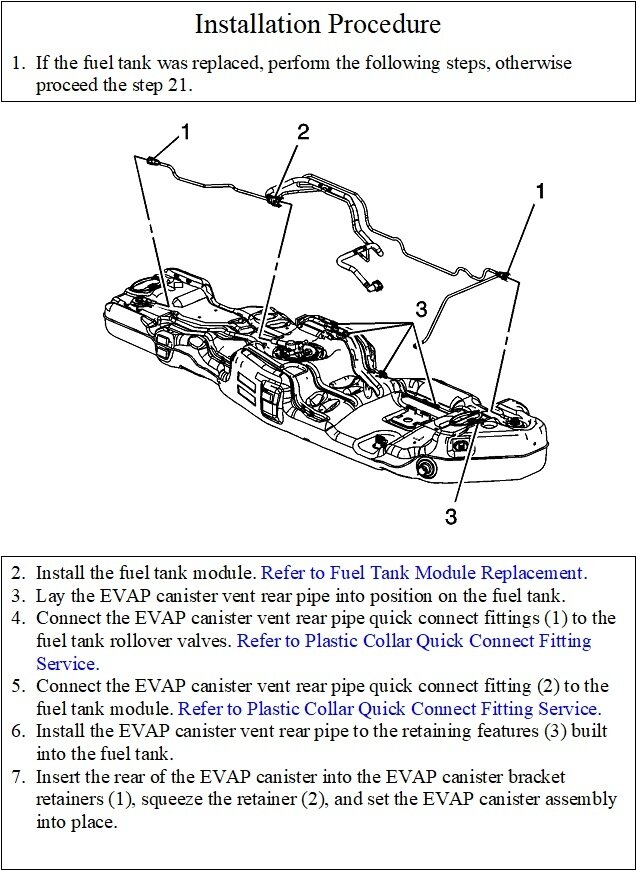 Installation Procedure

1. If the fuel tank was replaced, perform the following steps, otherwise proceed the step 21.

1

2

1

3

3

2. Install the fuel tank module. Refer to Fuel Tank Module Replacement.
3. Lay the EVAP canister vent rear pipe into position on the fuel tank.
4. Connect the EVAP canister vent rear pipe quick connect fittings (1) to the fuel tank rollover valves. Refer to Plastic Collar Quick Connect Fitting Service.
5. Connect the EVAP canister vent rear pipe quick connect fitting (2) to the fuel tank module. Refer to Plastic Collar Quick Connect Fitting Service.
6. Install the EVAP canister vent rear pipe to the retaining features (3) built into the fuel tank.
7. Insert the rear of the EVAP canister into the EVAP canister bracket retainers (1), squeeze the retainer (2), and set the EVAP canister assembly into place.