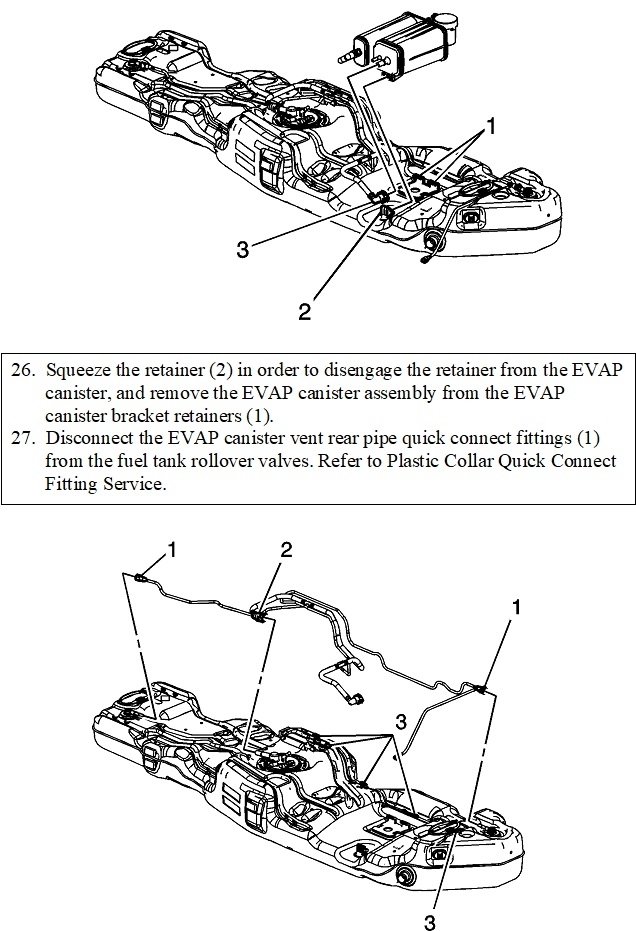 1

3

2

26. Squeeze the retainer (2) in order to disengage the retainer from the EVAP canister, and remove the EVAP canister assembly from the EVAP canister bracket retainers (1).
27. Disconnect the EVAP canister vent rear pipe quick connect fittings (1) from the fuel tank rollover valves. Refer to Plastic Collar Quick Connect Fitting Service.

1

2

1

3

3