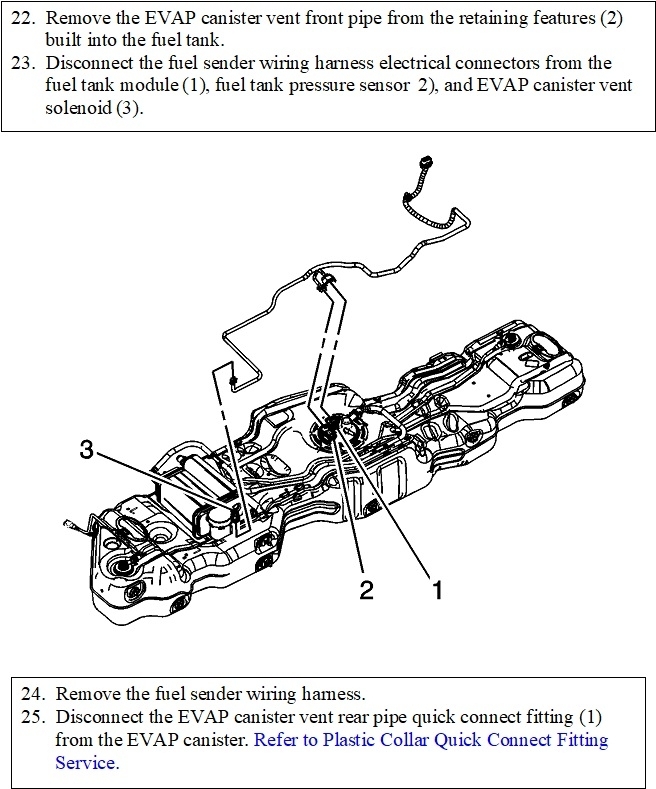 22. Remove the EVAP canister vent front pipe from the retaining features (2) built into the fuel tank.
23. Disconnect the fuel sender wiring harness electrical connectors from the fuel tank module (1), fuel tank pressure sensor 2), and EVAP canister vent solenoid (3).

3

2

1

24. Remove the fuel sender wiring harness.
25. Disconnect the EVAP canister vent rear pipe quick connect fitting (1) from the EVAP canister. Refer to Plastic Collar Quick Connect Fitting Service.