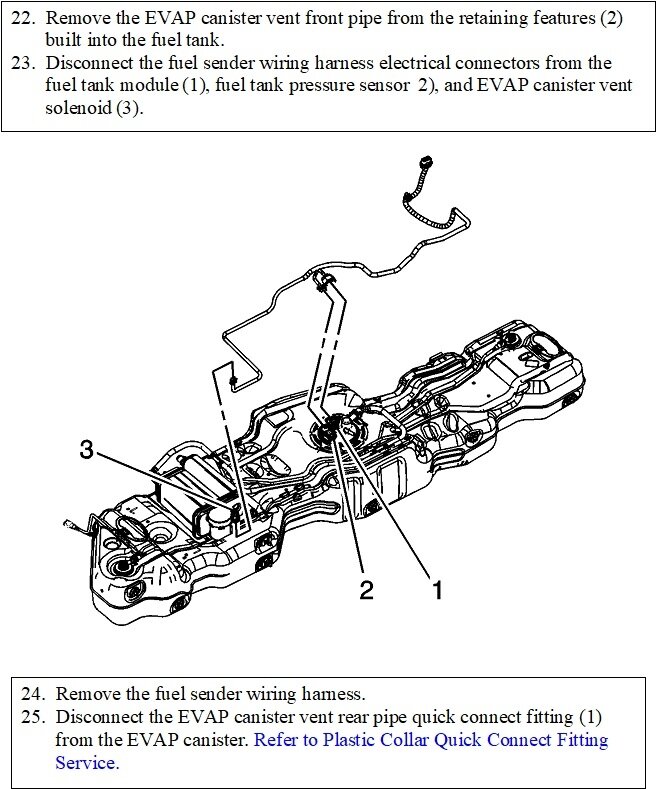 22. Remove the EVAP canister vent front pipe from the retaining features (2) built into the fuel tank.
23. Disconnect the fuel sender wiring harness electrical connectors from the fuel tank module (1), fuel tank pressure sensor 2), and EVAP canister vent solenoid (3).

3

2

1

24. Remove the fuel sender wiring harness.
25. Disconnect the EVAP canister vent rear pipe quick connect fitting (1) from the EVAP canister. Refer to Plastic Collar Quick Connect Fitting Service.