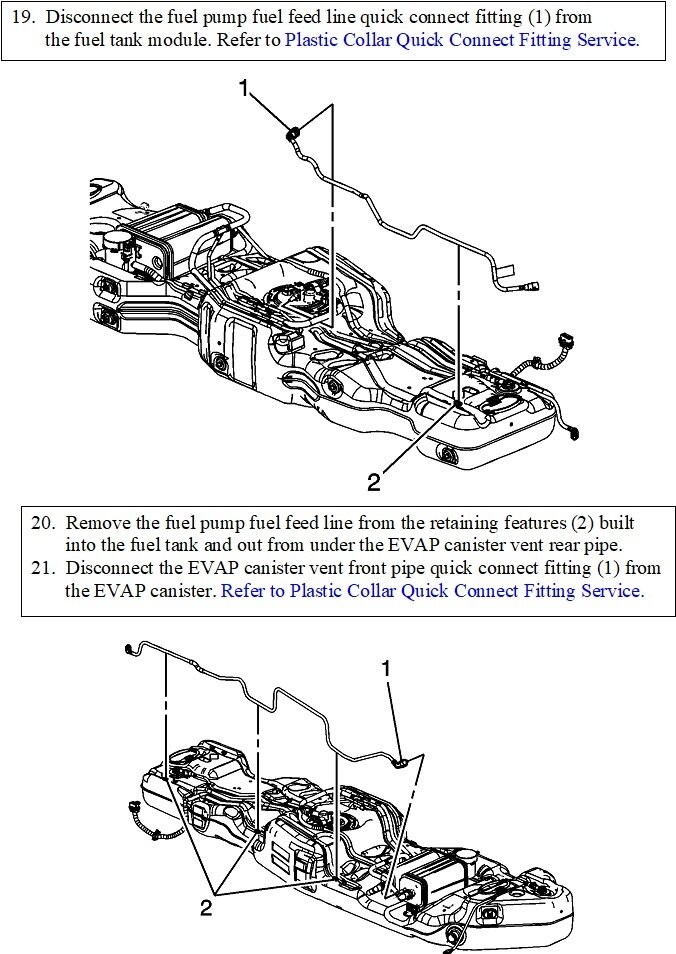 19. Disconnect the fuel pump fuel feed line quick connect fitting (1) from the fuel tank module. Refer to Plastic Collar Quick Connect Fitting Service.

1

2

20. Remove the fuel pump fuel feed line from the retaining features (2) built into the fuel tank and out from under the EVAP canister vent rear pipe.
21. Disconnect the EVAP canister vent front pipe quick connect fitting (1) from the EVAP canister. Refer to Plastic Collar Quick Connect Fitting Service.

1

2