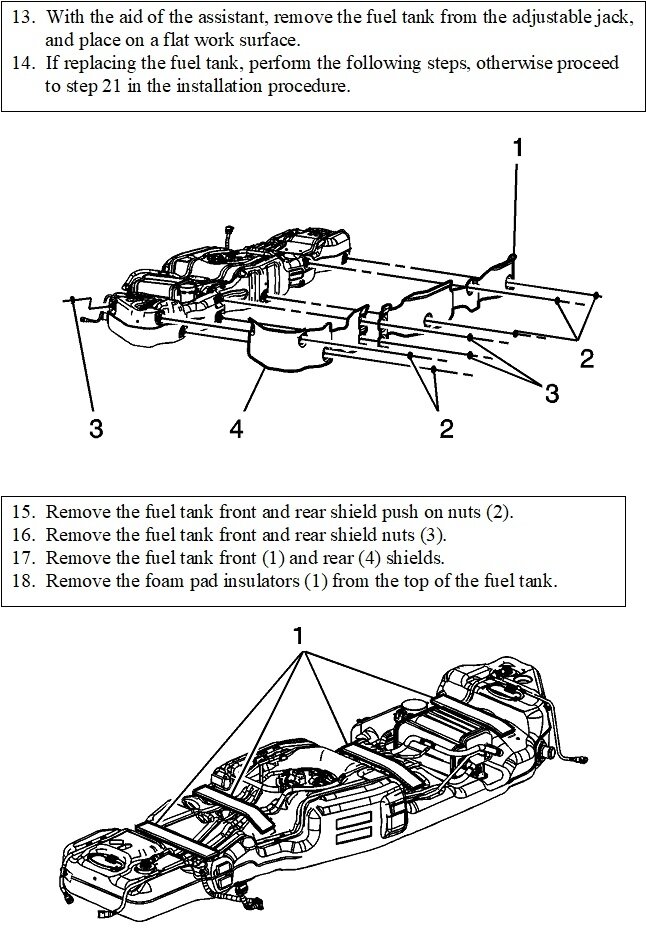 13. With the aid of the assistant, remove the fuel tank from the adjustable jack, and place on a flat work surface.
14. If replacing the fuel tank, perform the following steps, otherwise proceed to step 21 in the installation procedure.

1
2
3
3
4
2

15. Remove the fuel tank front and rear shield push on nuts (2).
16. Remove the fuel tank front and rear shield nuts (3).
17. Remove the fuel tank front (1) and rear (4) shields.
18. Remove the foam pad insulators (1) from the top of the fuel tank.

1