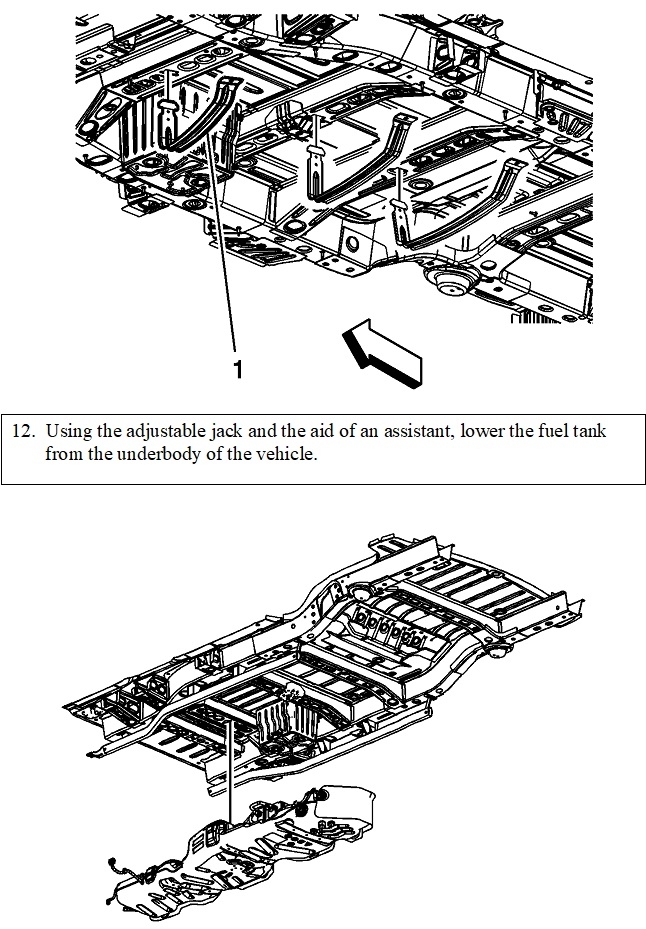 1

12. Using the adjustable jack and the aid of an assistant, lower the fuel tank from the underbody of the vehicle.