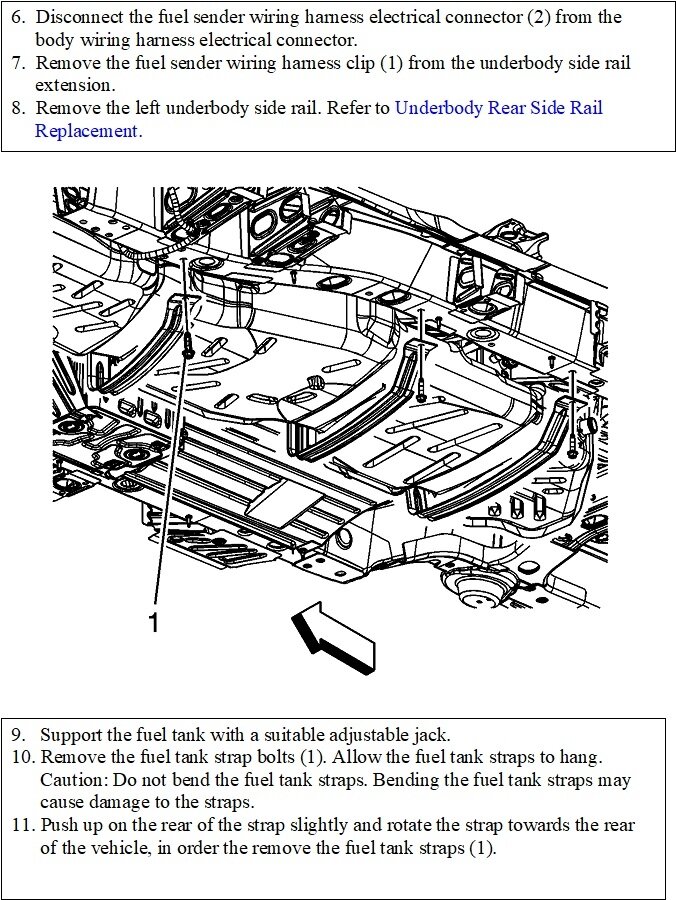 6. Disconnect the fuel sender wiring harness electrical connector (2) from the body wiring harness electrical connector.
7. Remove the fuel sender wiring harness clip (1) from the underbody side rail extension.
8. Remove the left underbody side rail. Refer to Underbody Rear Side Rail Replacement.

1

9. Support the fuel tank with a suitable adjustable jack.
10. Remove the fuel tank strap bolts (1). Allow the fuel tank straps to hang. Caution: Do not bend the fuel tank straps. Bending the fuel tank straps may cause damage to the straps.
11. Push up on the rear of the strap slightly and rotate the strap towards the rear of the vehicle, in order the remove the fuel tank straps (1).