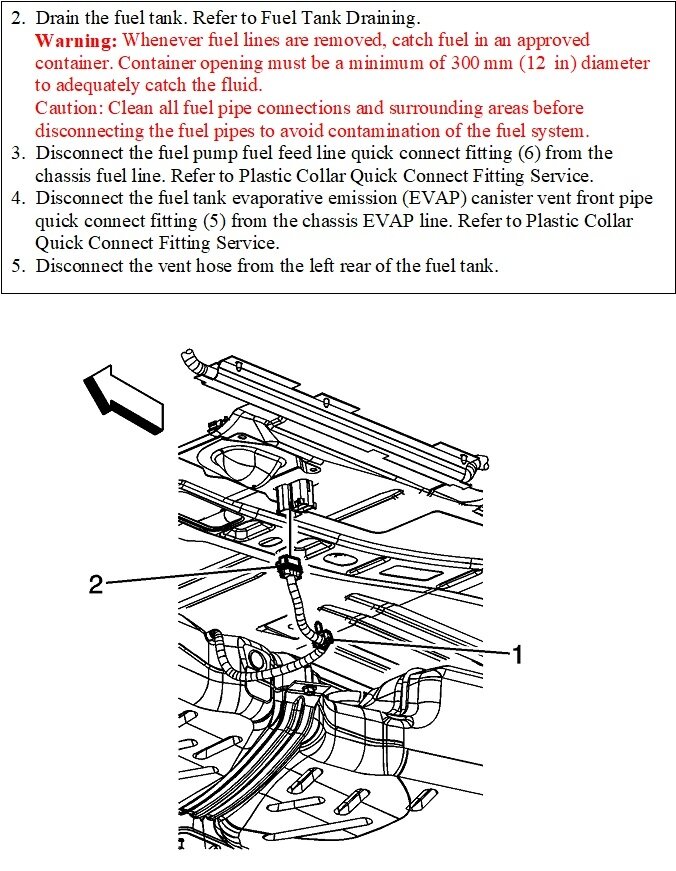 2. Drain the fuel tank. Refer to Fuel Tank Draining.
Warning: Whenever fuel lines are removed, catch fuel in an approved container. Container opening must be a minimum of 300 mm (12 in) diameter to adequately catch the fluid.
Caution: Clean all fuel pipe connections and surrounding areas before disconnecting the fuel pipes to avoid contamination of the fuel system.
3. Disconnect the fuel pump fuel feed line quick connect fitting (6) from the chassis fuel line. Refer to Plastic Collar Quick Connect Fitting Service.
4. Disconnect the fuel tank evaporative emission (EVAP) canister vent front pipe quick connect fitting (5) from the chassis EVAP line. Refer to Plastic Collar Quick Connect Fitting Service.
5. Disconnect the vent hose from the left rear of the fuel tank.

2

1