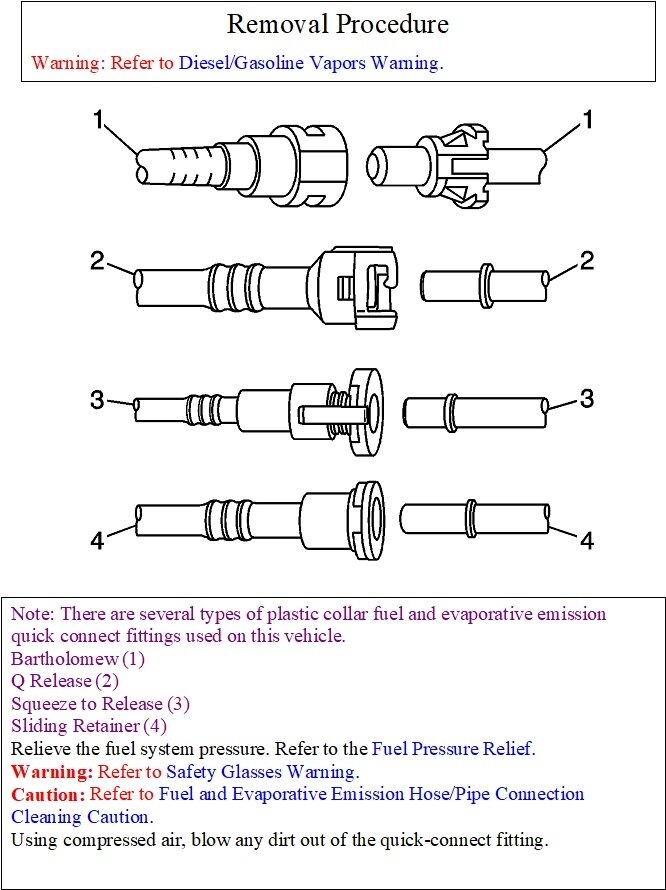 Removal Procedure

Warning: Refer to Diesel/Gasoline Vapors Warning.

1

1

2

2

3

3

4

4

Note: There are several types of plastic collar fuel and evaporative emission quick connect fittings used on this vehicle.
Bartholomew (1)
Q Release (2)
Squeeze to Release (3)
Sliding Retainer (4)
Relieve the fuel system pressure. Refer to the Fuel Pressure Relief.
Warning: Refer to Safety Glasses Warning.
Caution: Refer to Fuel and Evaporative Emission Hose/Pipe Connection Cleaning Caution.
Using compressed air, blow any dirt out of the quick-connect fitting.