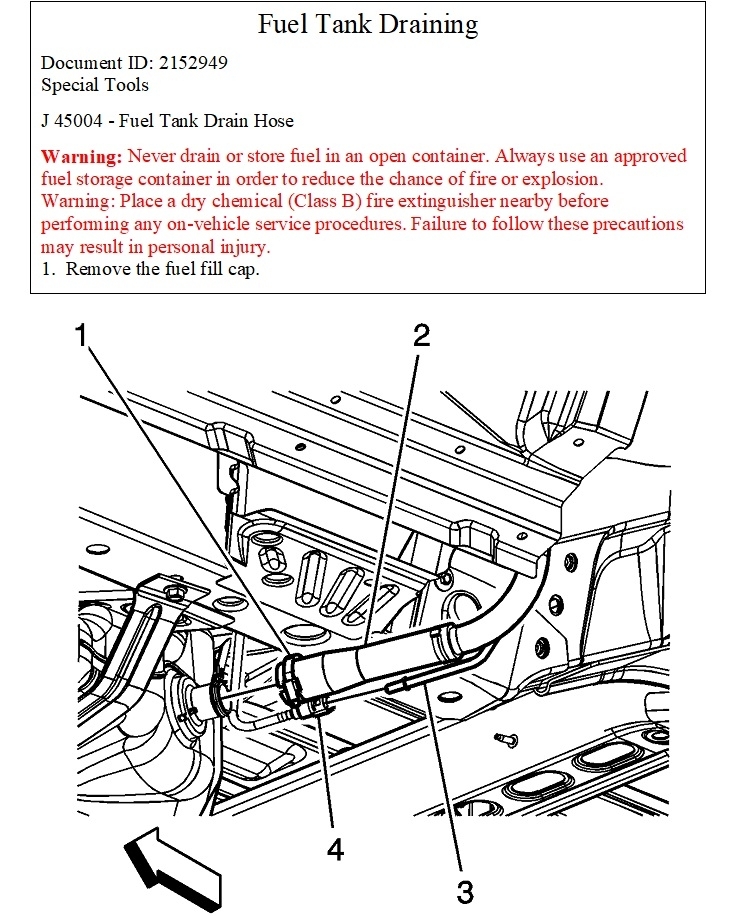 Fuel Tank Draining

Document ID: 2152949
Special Tools

J 45004 - Fuel Tank Drain Hose

Warning: Never drain or store fuel in an open container. Always use an approved fuel storage container in order to reduce the chance of fire or explosion.
Warning: Place a dry chemical (Class B) fire extinguisher nearby before performing any on-vehicle service procedures. Failure to follow these precautions may result in personal injury.
1. Remove the fuel fill cap.

1
2
4
3