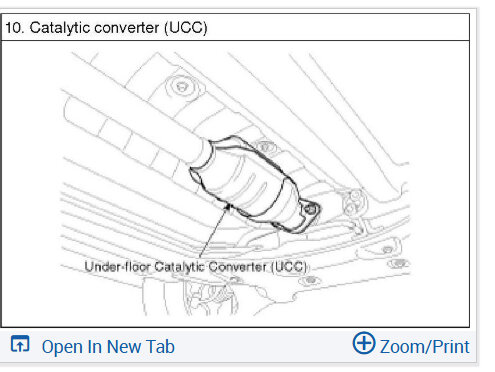 10. Catalytic converter (UCC)

Under-floor Catalytic Converter (UCC)

Open In New Tab

Zoom/Print